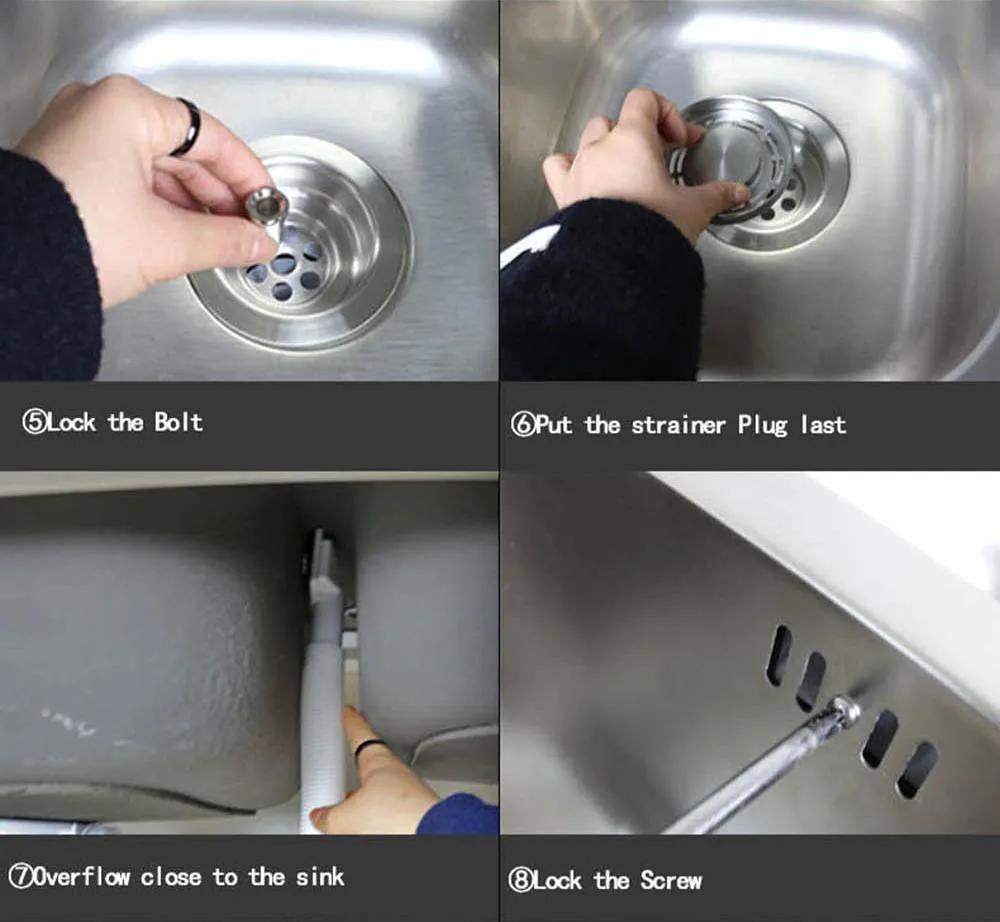 ⑤Lock the Bolt

⑥Put the strainer Plug last

⑦Overflow close to the sink

⑧Lock the Screw