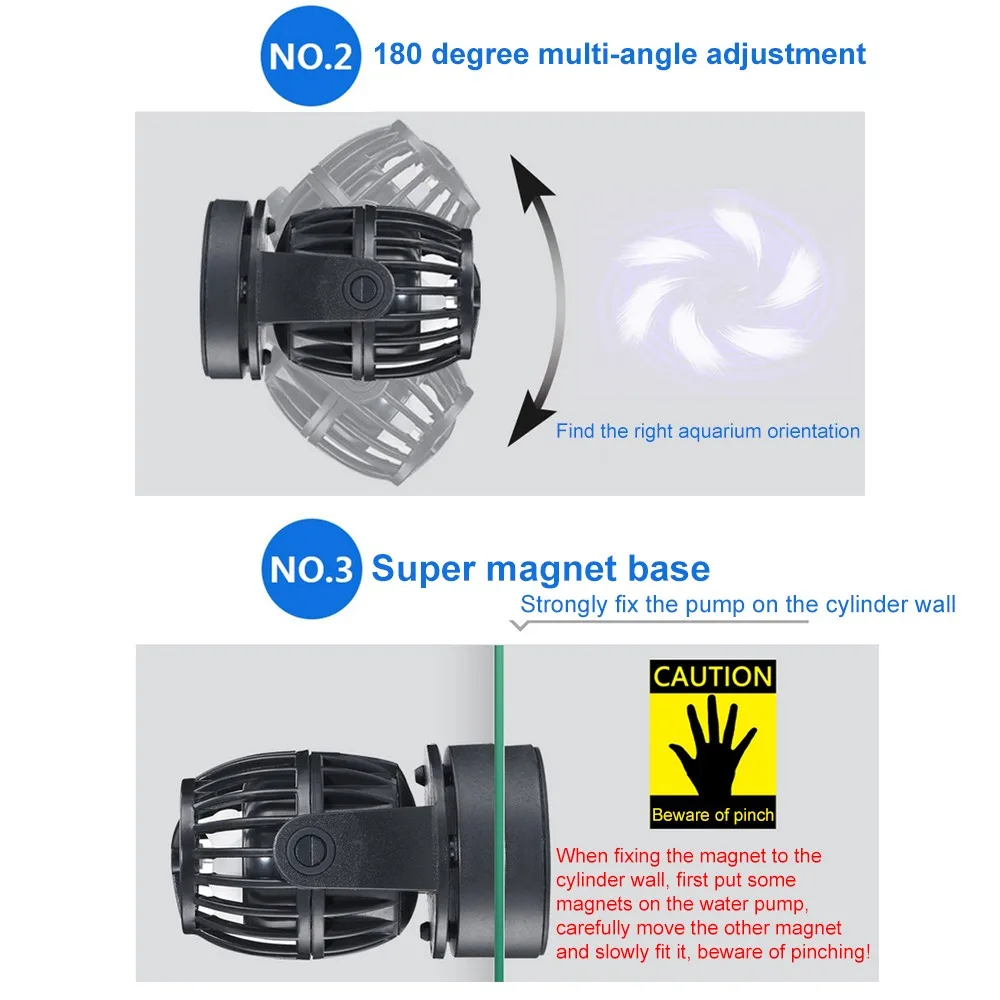 NO.2 180 degree multi-angle adjustment

Find the right aquarium orientation

NO.3 Super magnet base

Strongly fix the pump on the cylinder wall

CAUTION

Beware of pinch

When fixing the magnet to the cylinder wall, first put some magnets on the water pump, carefully move the other magnet and slowly fit it, beware of pinching!