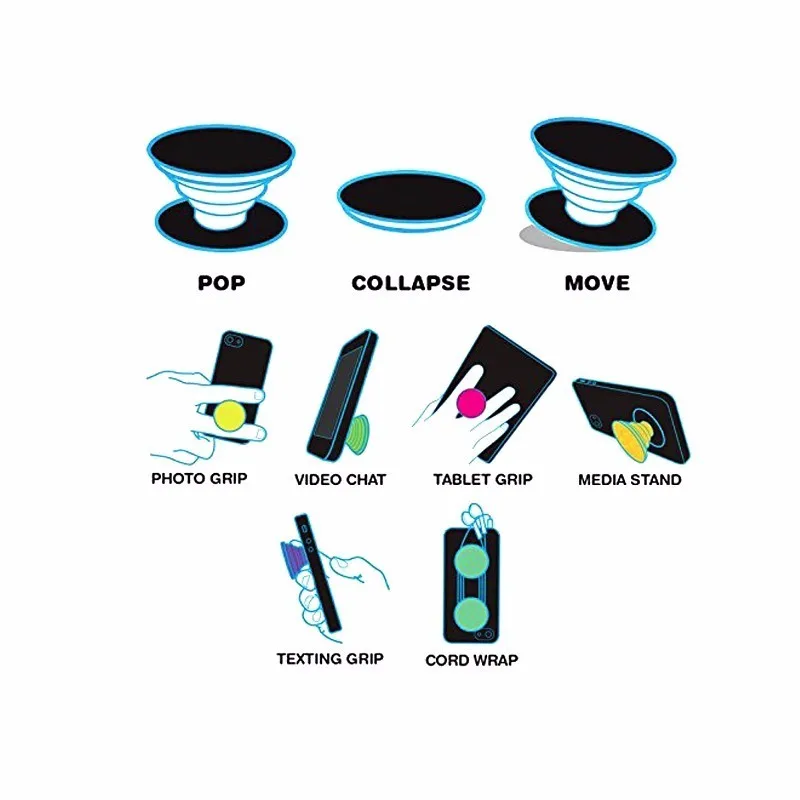 POP

COLLAPSE

MOVE

PHOTO GRIP

VIDEO CHAT

TABLET GRIP

MEDIA STAND

TEXTING GRIP

CORD WRAP