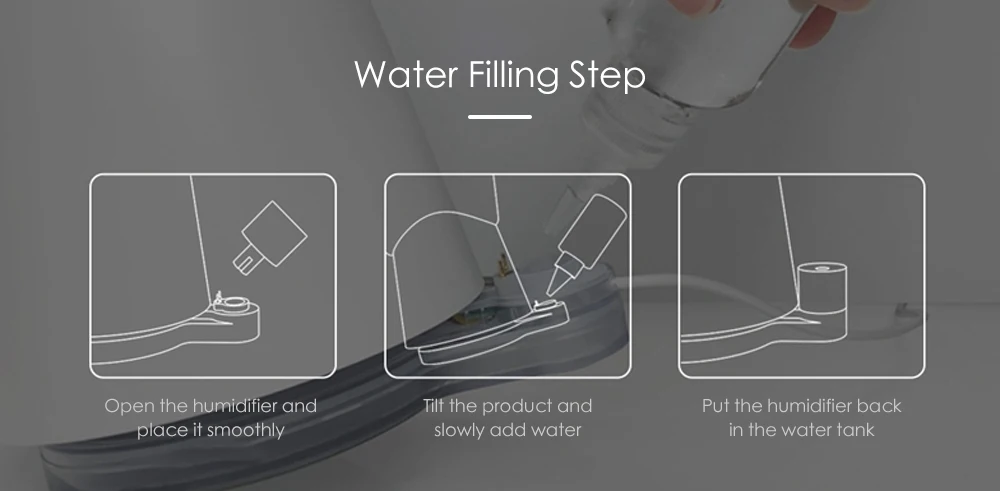 Water Filling Step

Open the humidifier and place it smoothly

Tilt the product and slowly add water

Put the humidifier back in the water tank