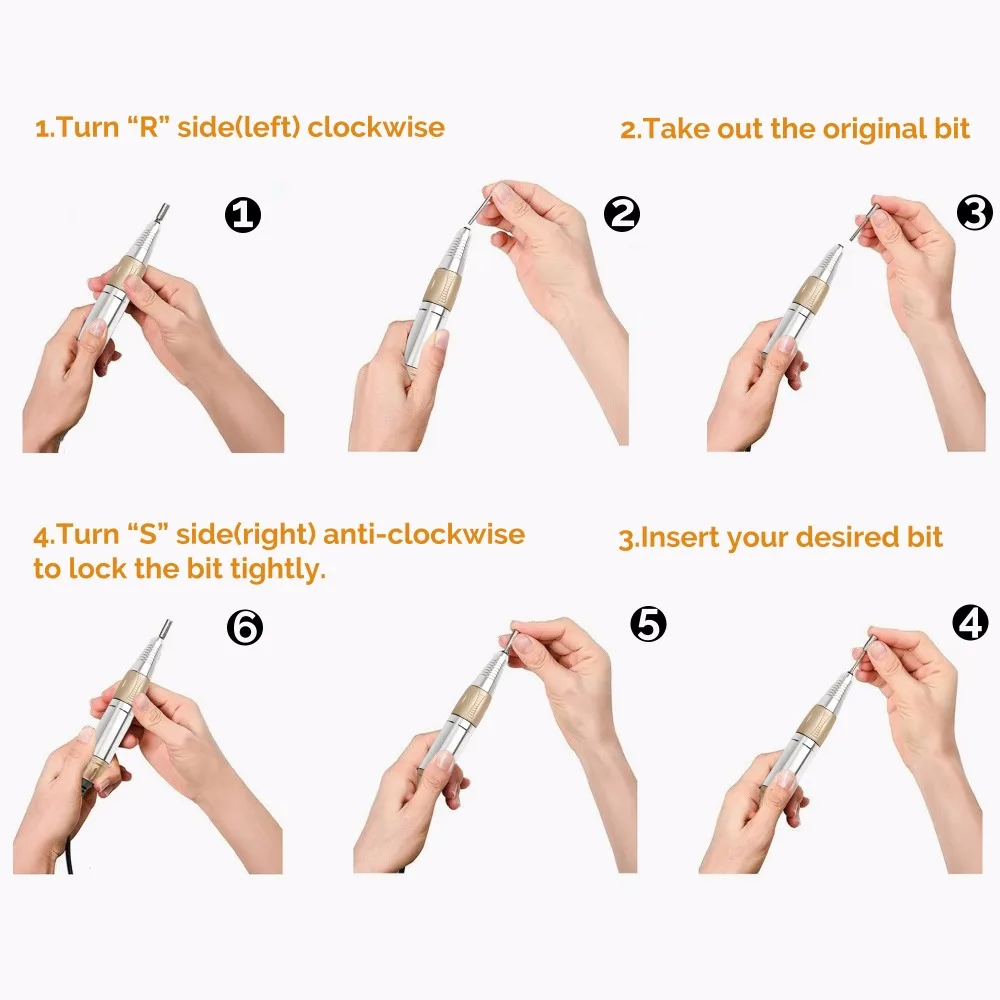 1.Turn “R” side(left) clockwise

2.Take out the original bit

❶

❷

❸

4.Turn “S” side(right) anti-clockwise to lock the bit tightly.

3.Insert your desired bit

❻

❺

❹