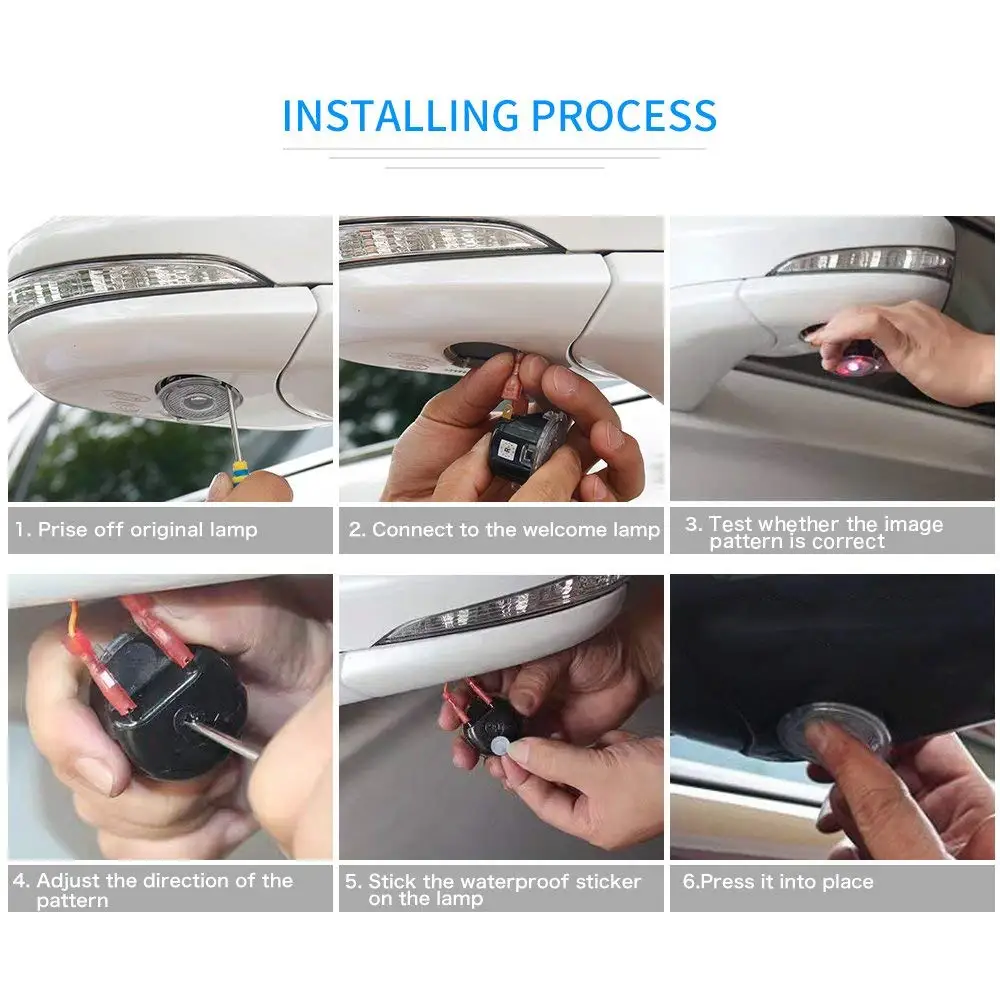 INSTALLING PROCESS

1. Prise off original lamp

2. Connect to the welcome lamp

3. Test whether the image pattern is correct

4. Adjust the direction of the pattern

5. Stick the waterproof sticker on the lamp

6.Press it into place