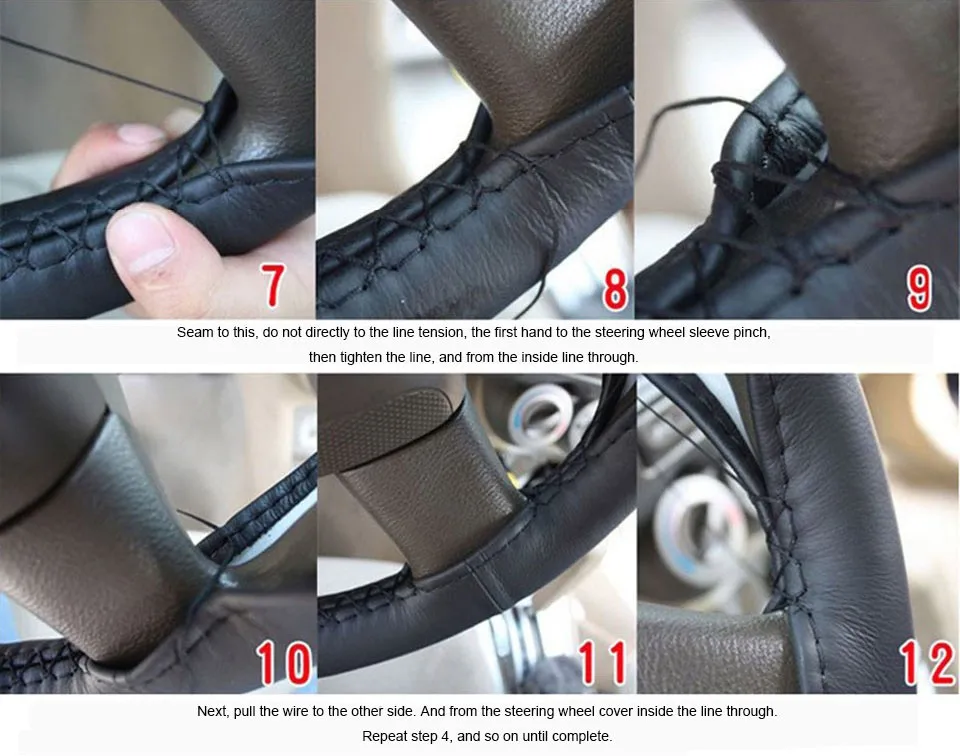 7

8

9

Seam to this, do not directly to the line tension, the first hand to the steering wheel sleeve pinch, then tighten the line, and from the inside line through.

10

11

12

Next, pull the wire to the other side. And from the steering wheel cover inside the line through.
Repeat step 4, and so on until complete.