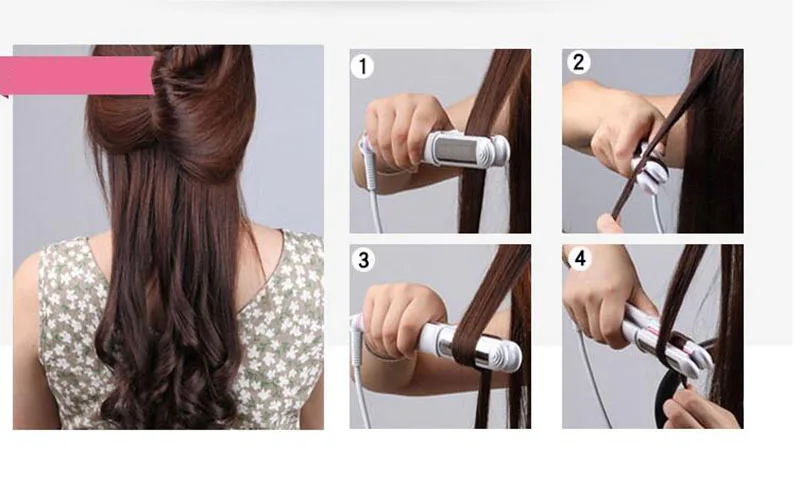 1

2

3

4