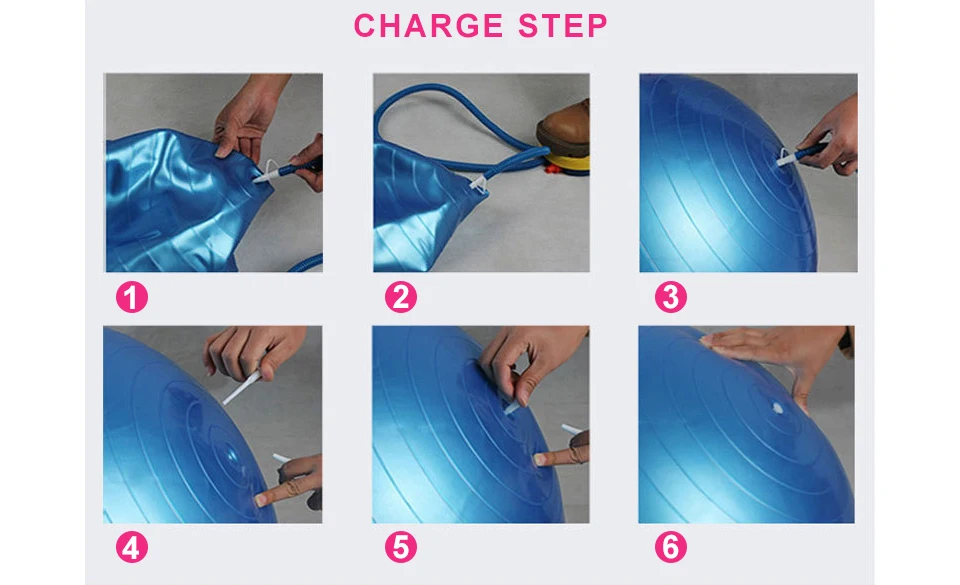 CHARGE STEP

1

2

3

4

5

6