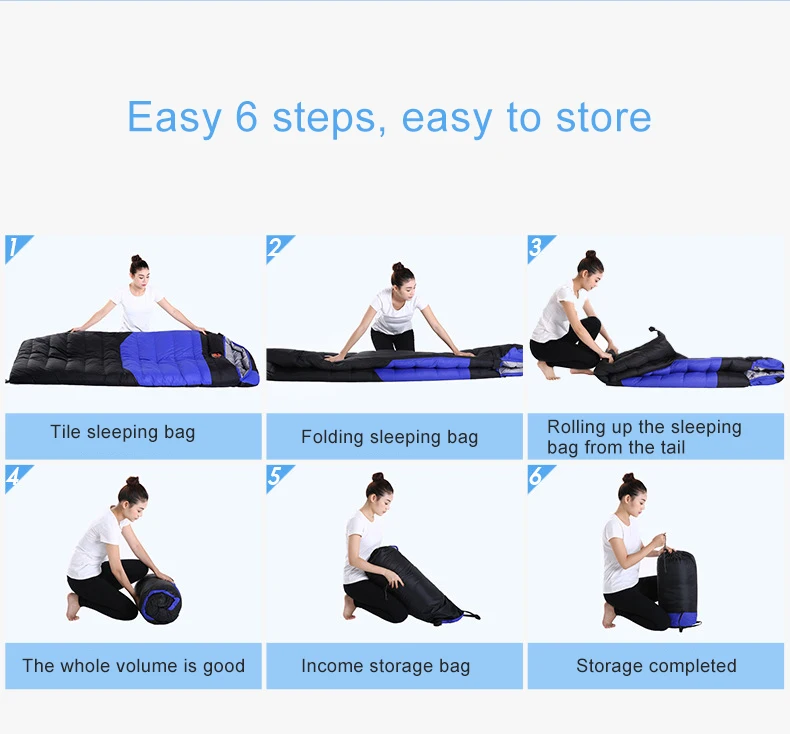 Easy 6 steps, easy to store

1

Tile sleeping bag

2

Folding sleeping bag

3

Rolling up the sleeping bag from the tail

4

The whole volume is good

5

Income storage bag

6

Storage completed