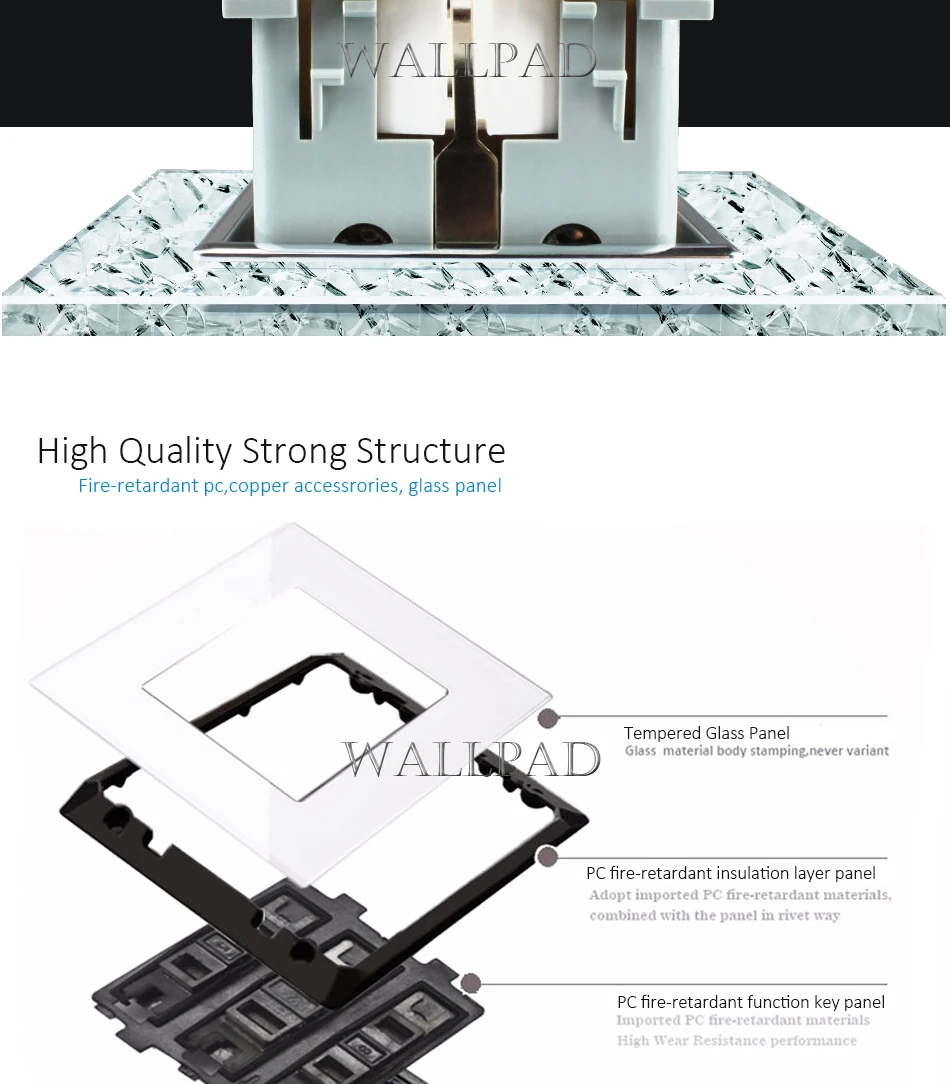 WALLPAD

High Quality Strong Structure

Fire-retardant pc,copper accessrories, glass panel

WALLPAD

Tempered Glass Panel
Glass material body stamping,never variant

PC fire-retardant insulation layer panel
Adopt imported PC fire-retardant materials, combined with the panel in rivet way

PC fire-retardant function key panel
Imported PC fire-retardant materials
High Wear Resistance performance