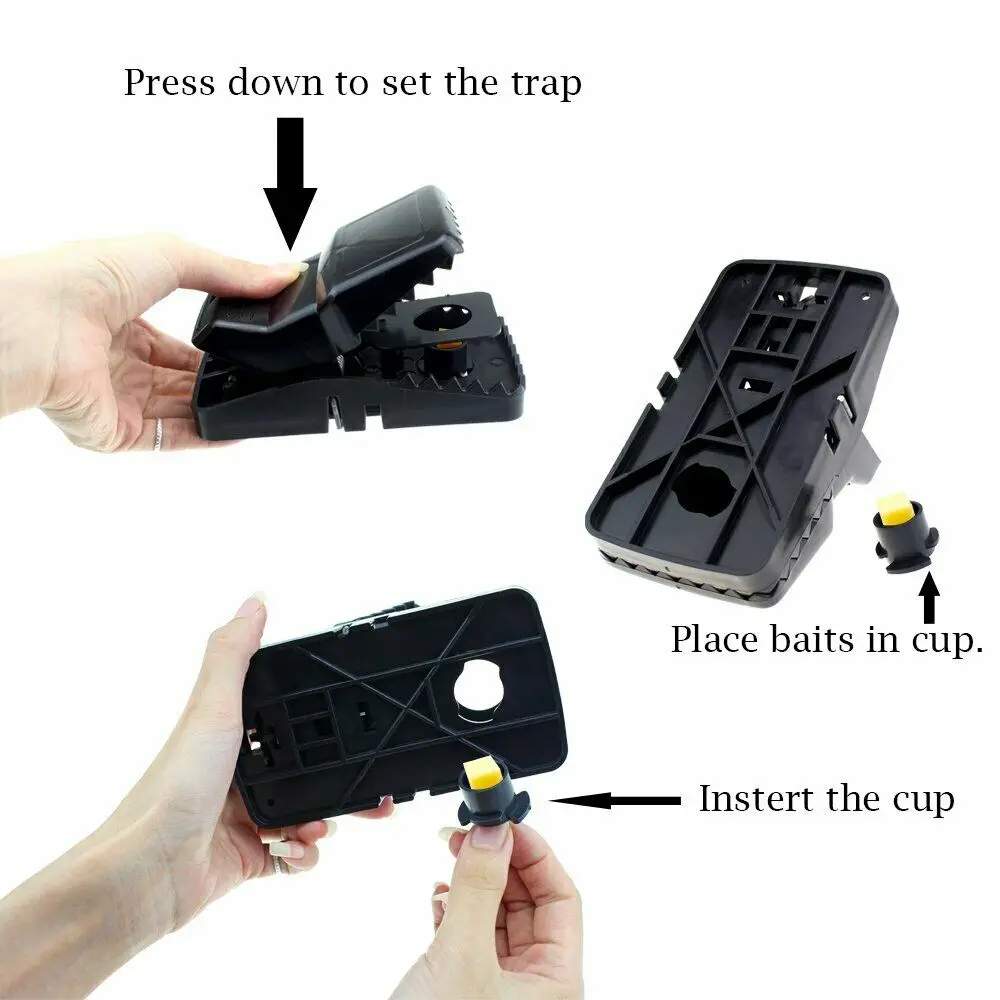 Press down to set the trap

Place baits in cup.

Instert the cup