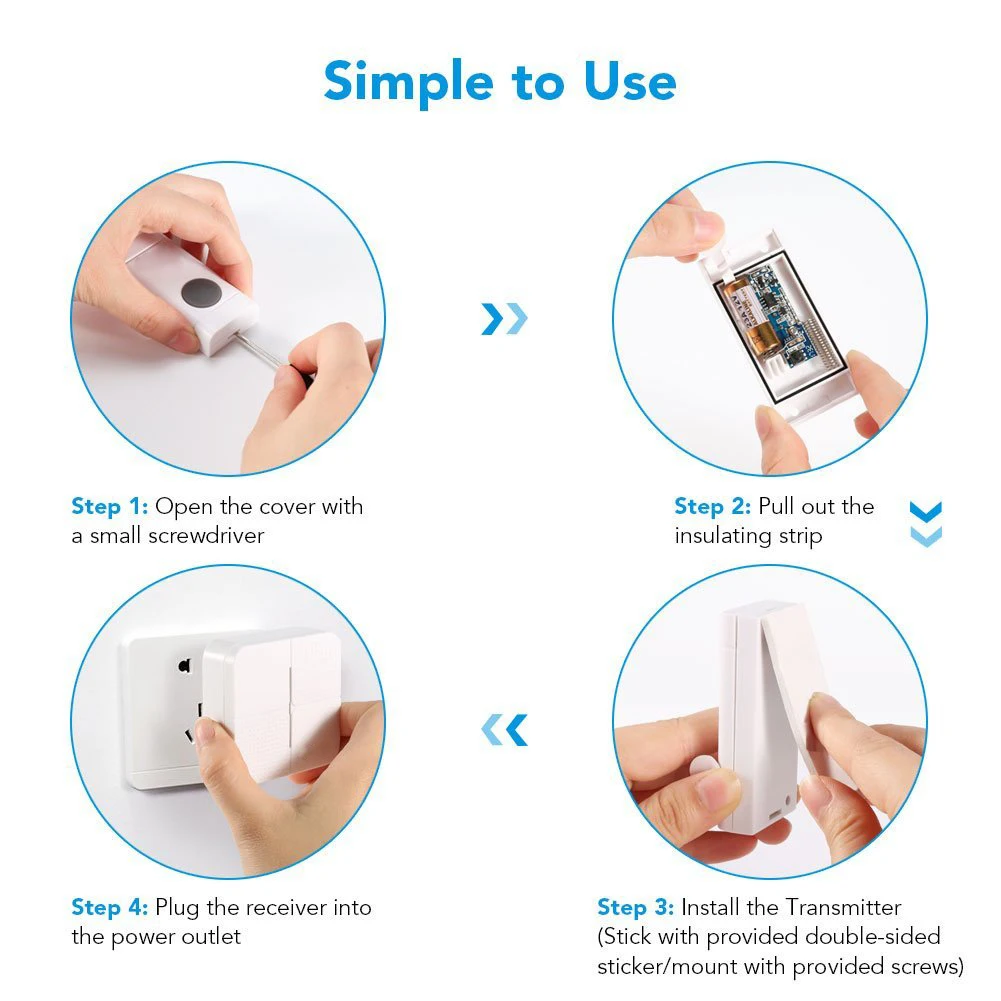 Simple to Use

Step 1: Open the cover with a small screwdriver

Step 2: Pull out the insulating strip

Step 4: Plug the receiver into the power outlet

Step 3: Install the Transmitter (Stick with provided double-sided sticker/mount with provided screws)