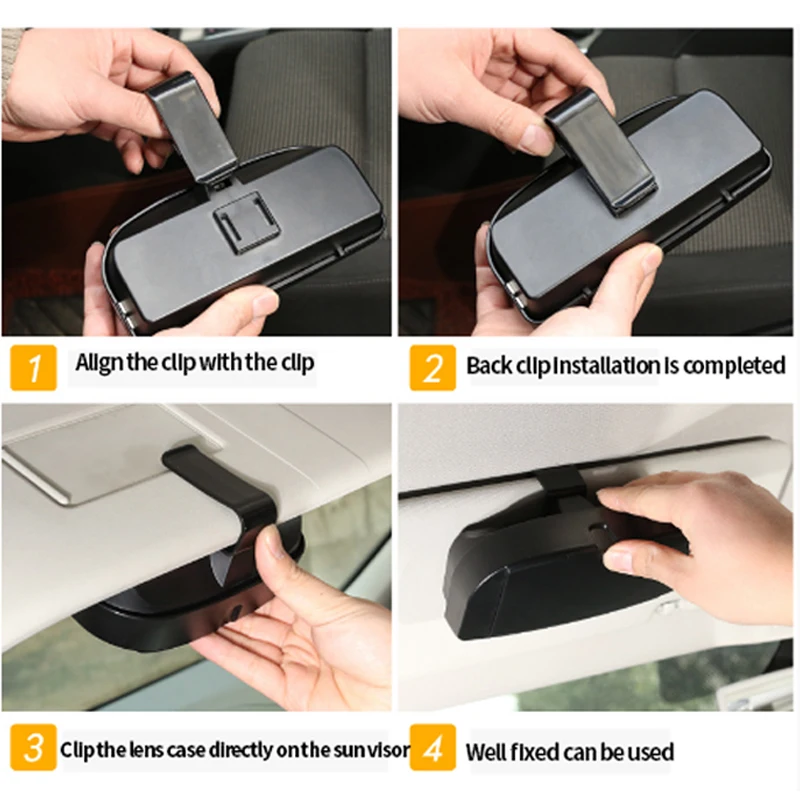 1 Align the clip with the clip

2 Back clip installation is completed

3 Clip the lens case directly on the sun visor

4 Well fixed can be used