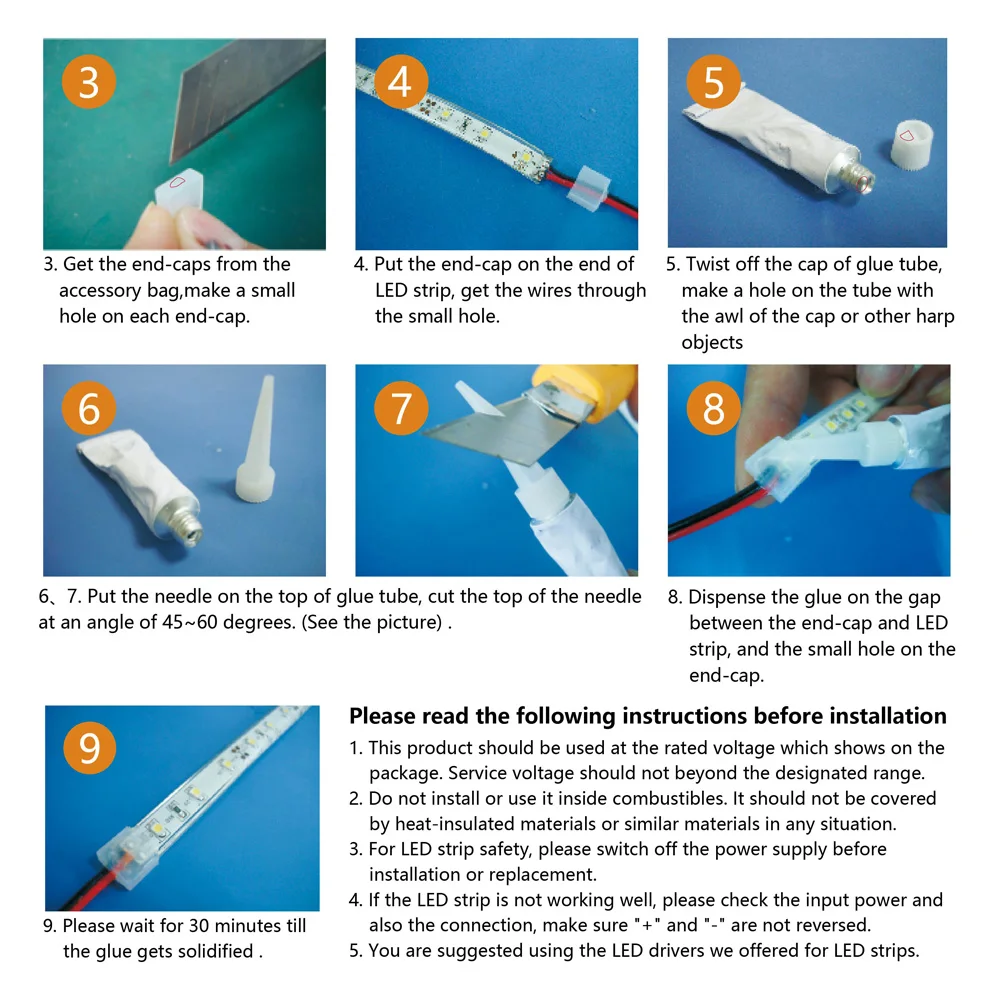 3

4

5

3. Get the end-caps from the accessory bag,make a small hole on each end-cap.

4. Put the end-cap on the end of LED strip, get the wires through the small hole.

5. Twist off the cap of glue tube, make a hole on the tube with the awl of the cap or other harp objects

6

7

8

6、7. Put the needle on the top of glue tube, cut the top of the needle at an angle of 45~60 degrees. (See the picture) .

8. Dispense the glue on the gap between the end-cap and LED strip, and the small hole on the end-cap.

9

9. Please wait for 30 minutes till the glue gets solidified .

Please read the following instructions before installation

1. This product should be used at the rated voltage which shows on the package. Service voltage should not beyond the designated range.
2. Do not install or use it inside combustibles. It should not be covered by heat-insulated materials or similar materials in any situation.
3. For LED strip safety, please switch off the power supply before installation or replacement.
4. If the LED strip is not working well, please check the input power and also the connection, make sure "+" and "-" are not reversed.
5. You are suggested using the LED drivers we offered for LED strips.