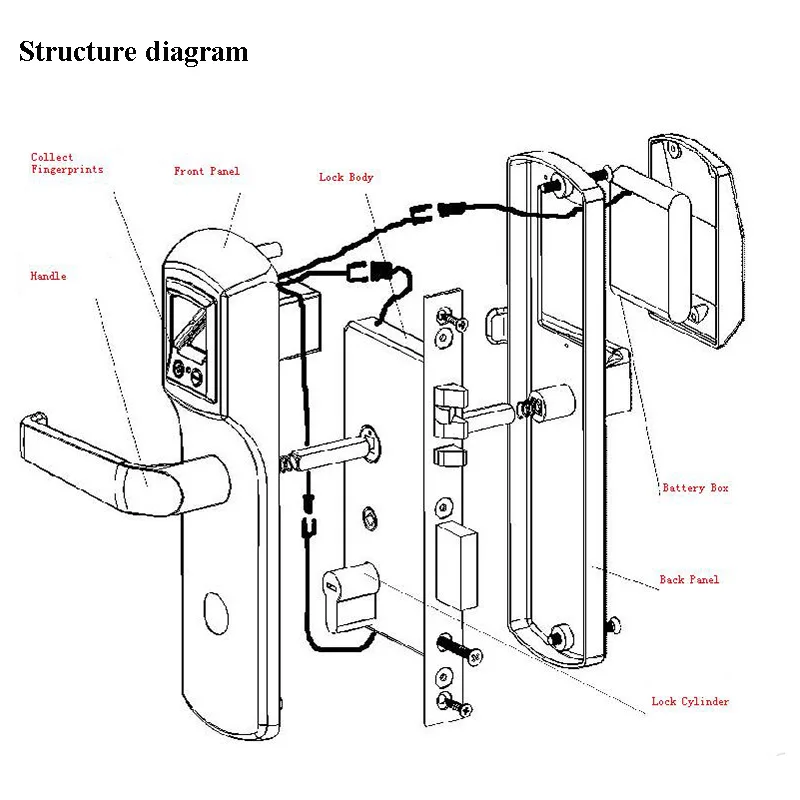 Structure diagram

Collect Fingerprints

Front Panel

Lock Body

Handle

Battery Box

Back Panel

Lock Cylinder