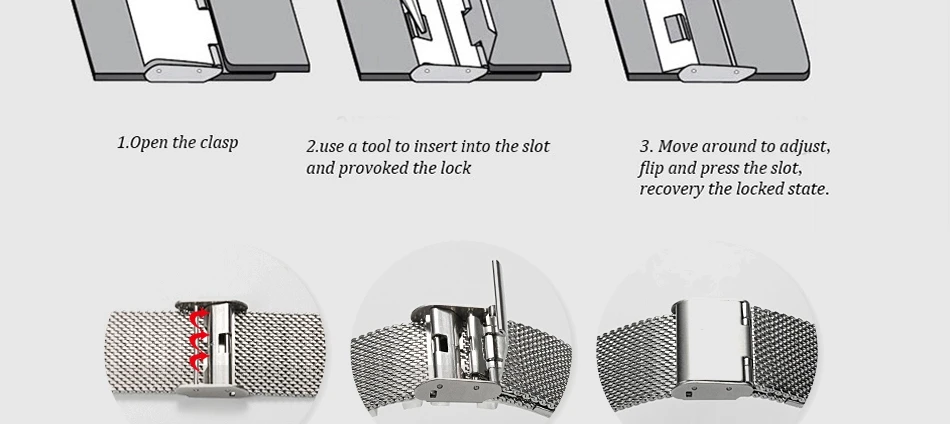 1.Open the clasp

2.use a tool to insert into the slot and provoked the lock

3. Move around to adjust, flip and press the slot, recovery the locked state.