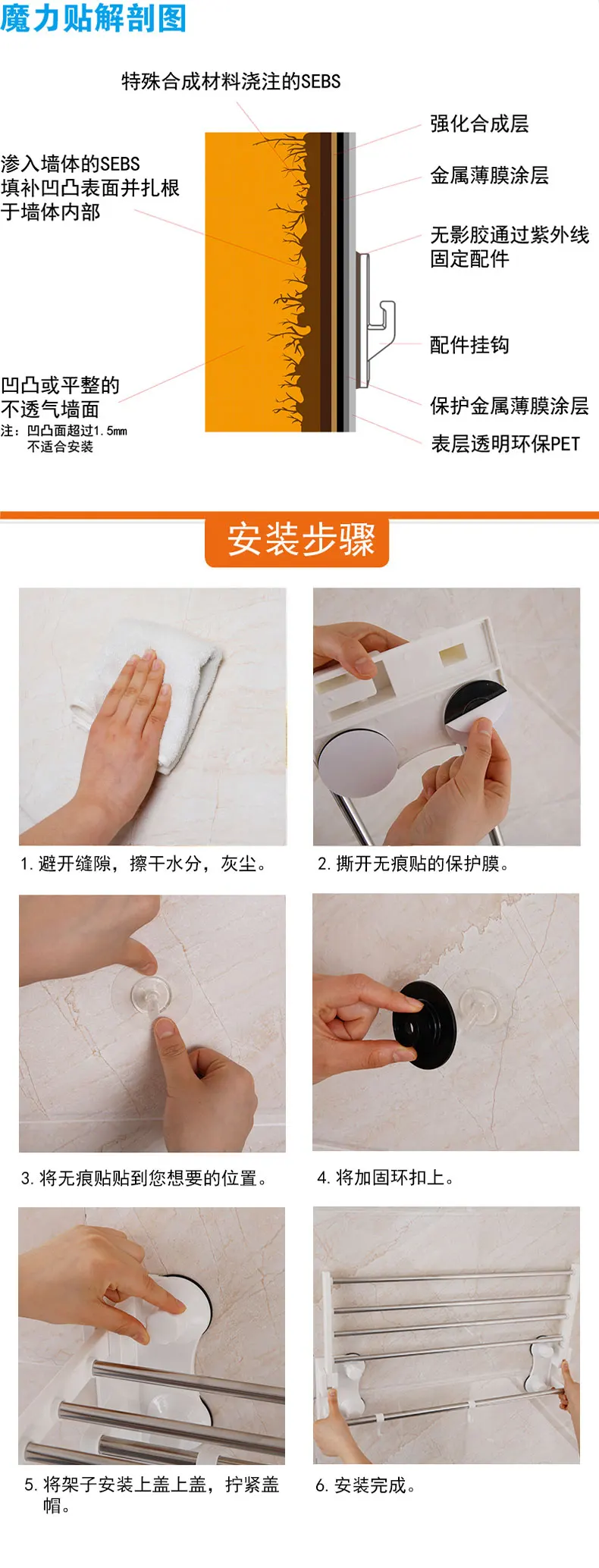 魔力贴解剖图

特殊合成材料浇注的SEBS

渗入墙体的SEBS
填补凹凸表面并扎根
于墙体内部

凹凸或平整的
不透气墙面
注：凹凸面超过1.5mm
不适合安装

强化合成层

金属薄膜涂层

无影胶通过紫外线
固定配件

配件挂钩

保护金属薄膜涂层

表层透明环保PET

安装步骤

1.避开缝隙，擦干水分，灰尘。

2.撕开无痕贴的保护膜。

3.将无痕贴贴到您想要的位置。

4.将加固环扣上。

5.将架子安装上盖上盖，拧紧盖帽。

6.安装完成。