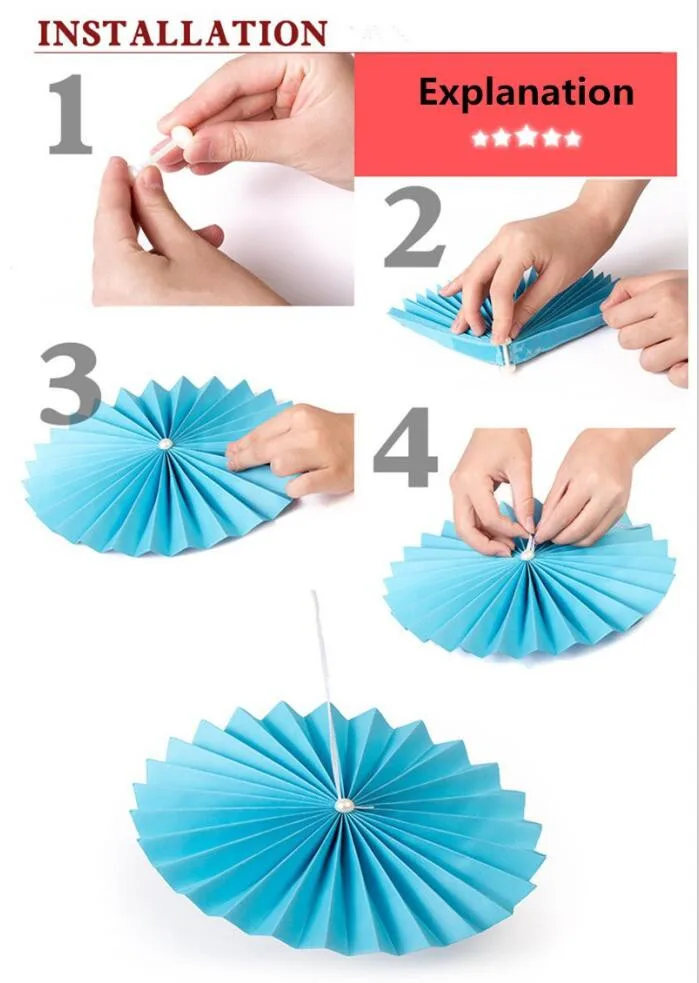 INSTALLATION

1

Explanation

★★★★★

2

3

4