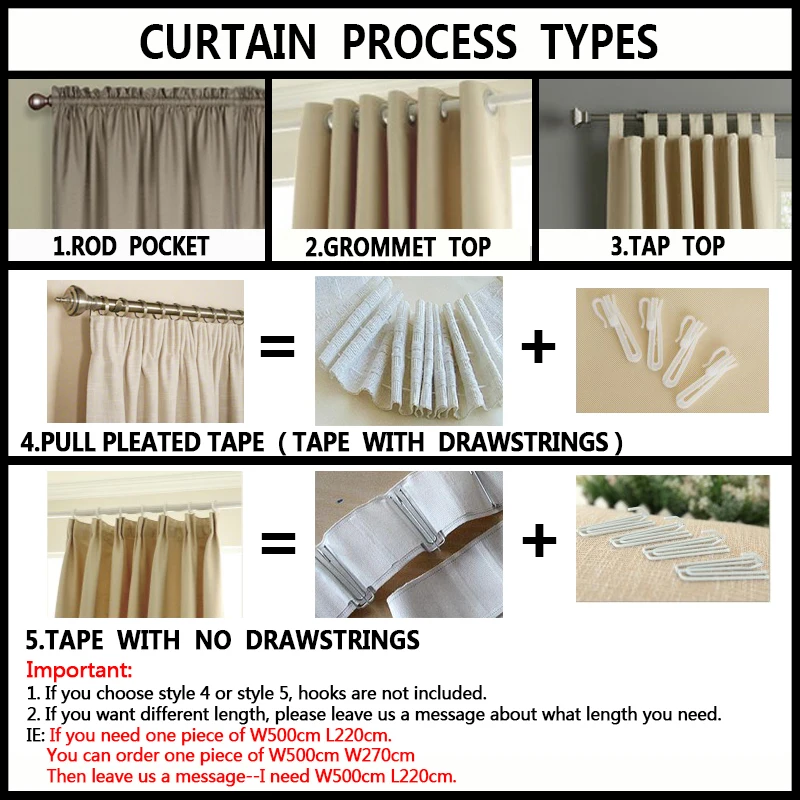 CURTAIN PROCESS TYPES

1.ROD POCKET

2.GROMMET TOP

3.TAP TOP

=

+

4.PULL PLEATED TAPE ( TAPE WITH DRAWSTRINGS )

=

+

5.TAPE WITH NO DRAWSTRINGS

Important:
1. If you choose style 4 or style 5, hooks are not included.
2. If you want different length, please leave us a message about what length you need.
IE: If you need one piece of W500cm L220cm.
You can order one piece of W500cm W270cm
Then leave us a message--I need W500cm L220cm.