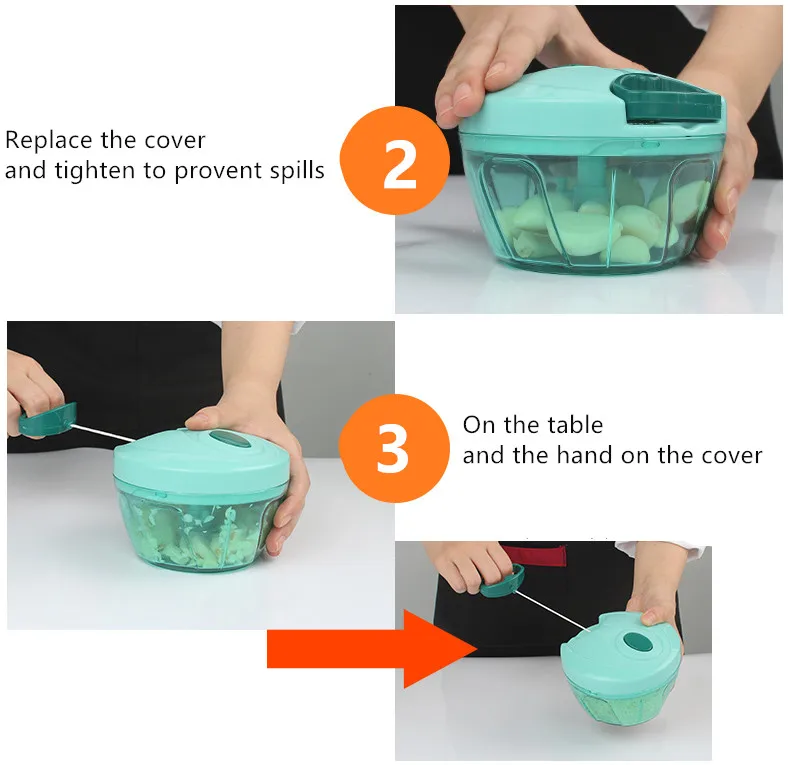 Replace the cover
and tighten to provent spills

2

3

On the table
and the hand on the cover