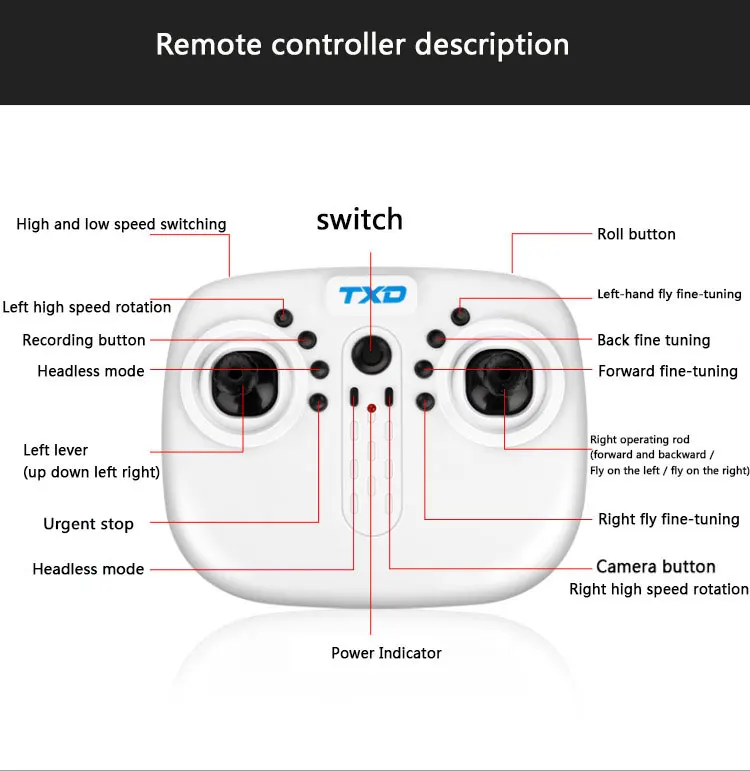 Remote controller description

switch

High and low speed switching

Left high speed rotation

Recording button

Headless mode

Left lever
(up down left right)

Urgent stop

Headless mode

TXD

Roll button

Left-hand fly fine-tuning

Back fine tuning

Forward fine-tuning

Right operating rod
(forward and backward /
Fly on the left / fly on the right)

Right fly fine-tuning

Camera button
Right high speed rotation

Power Indicator