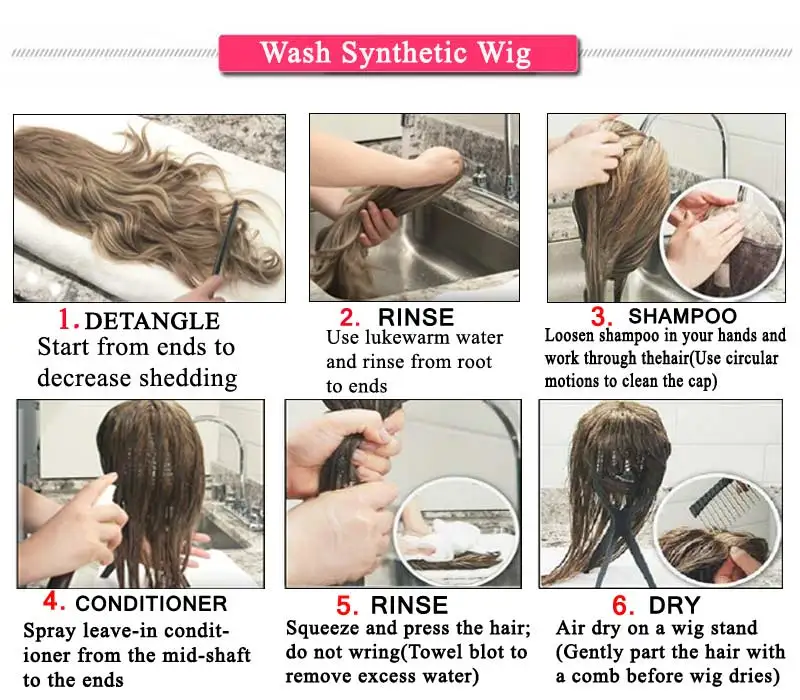 Wash Synthetic Wig

1. DETANGLE
Start from ends to decrease shedding

2. RINSE
Use lukewarm water and rinse from root to ends

3. SHAMPOO
Loosen shampoo in your hands and work through thehair(Use circular motions to clean the cap)

4. CONDITIONER
Spray leave-in conditioner from the mid-shaft to the ends

5. RINSE
Squeeze and press the hair; do not wring(Towel blot to remove excess water)

6. DRY
Air dry on a wig stand (Gently part the hair with a comb before wig dries)