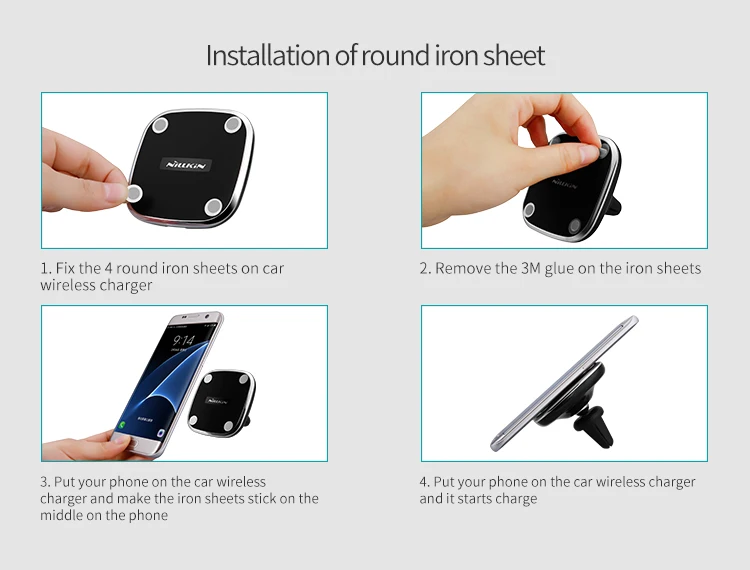 Installation of round iron sheet

NILLKIN

1. Fix the 4 round iron sheets on car wireless charger

NILLKIN

2. Remove the 3M glue on the iron sheets

9:14

NILLKIN

3. Put your phone on the car wireless charger and make the iron sheets stick on the middle on the phone

4. Put your phone on the car wireless charger and it starts charge