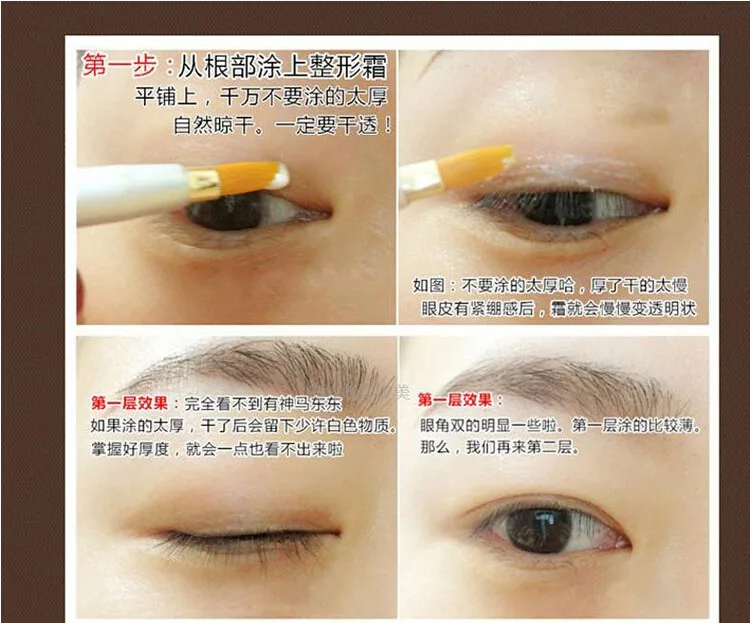 第一步：从根部涂上整形霜
平铺上，千万不要涂的太厚
自然晾干。一定要干透！

如图：不要涂的太厚哈，厚了干的太慢
眼皮有紧绷感后，霜就会慢慢变透明状

第一层效果：完全看不到有神马东东
如果涂的太厚，干了后会留下少许白色物质。
掌握好厚度，就会一点也看不出来啦

第一层效果：
眼角双的明显一些啦。第一层涂的比较薄。
那么，我们再来第二层。