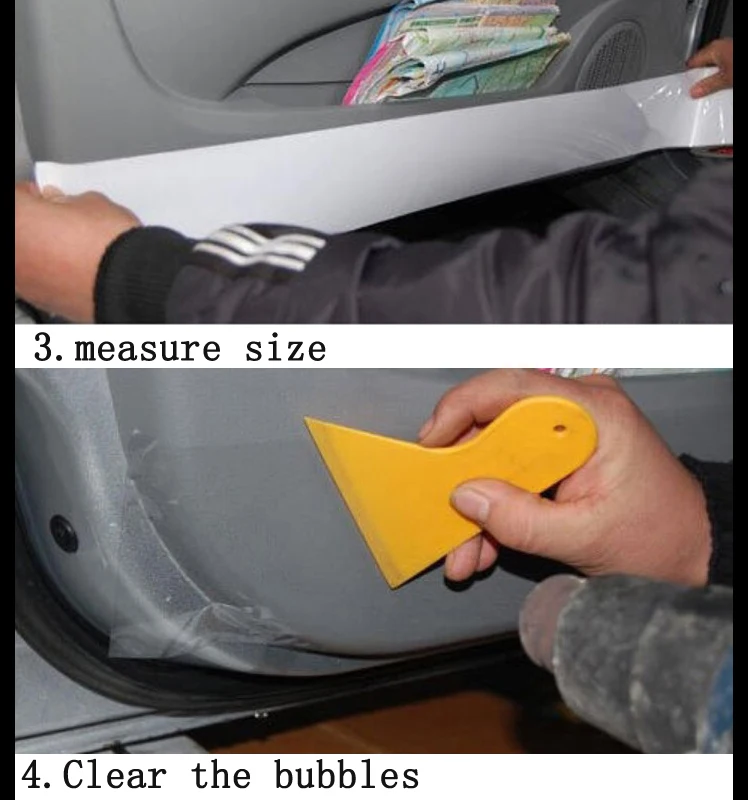 3. measure size

4. Clear the bubbles