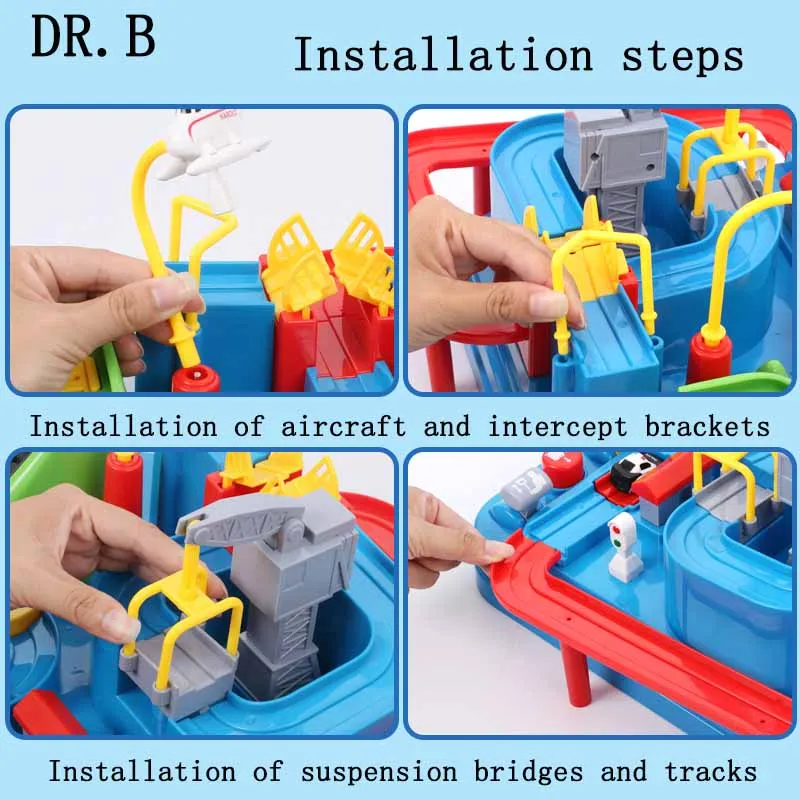 DR. B

Installation steps

Installation of aircraft and intercept brackets

Installation of suspension bridges and tracks