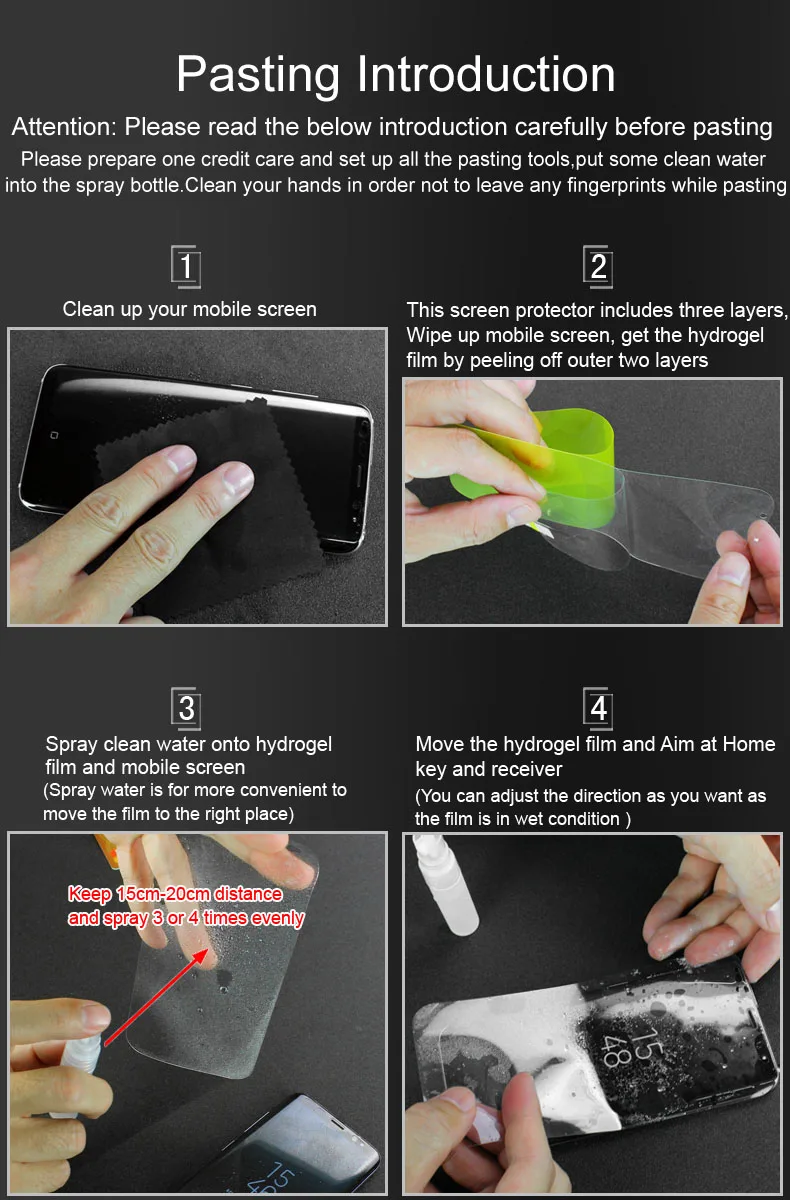 Pasting Introduction

Attention: Please read the below introduction carefully before pasting

Please prepare one credit care and set up all the pasting tools,put some clean water into the spray bottle.Clean your hands in order not to leave any fingerprints while pasting

1

Clean up your mobile screen

2

This screen protector includes three layers, Wipe up mobile screen, get the hydrogel film by peeling off outer two layers

3

Spray clean water onto hydrogel film and mobile screen

(Spray water is for more convenient to move the film to the right place)

Keep 15cm-20cm distance and spray 3 or 4 times evenly

15
48

4

Move the hydrogel film and Aim at Home key and receiver

(You can adjust the direction as you want as the film is in wet condition )

15
48