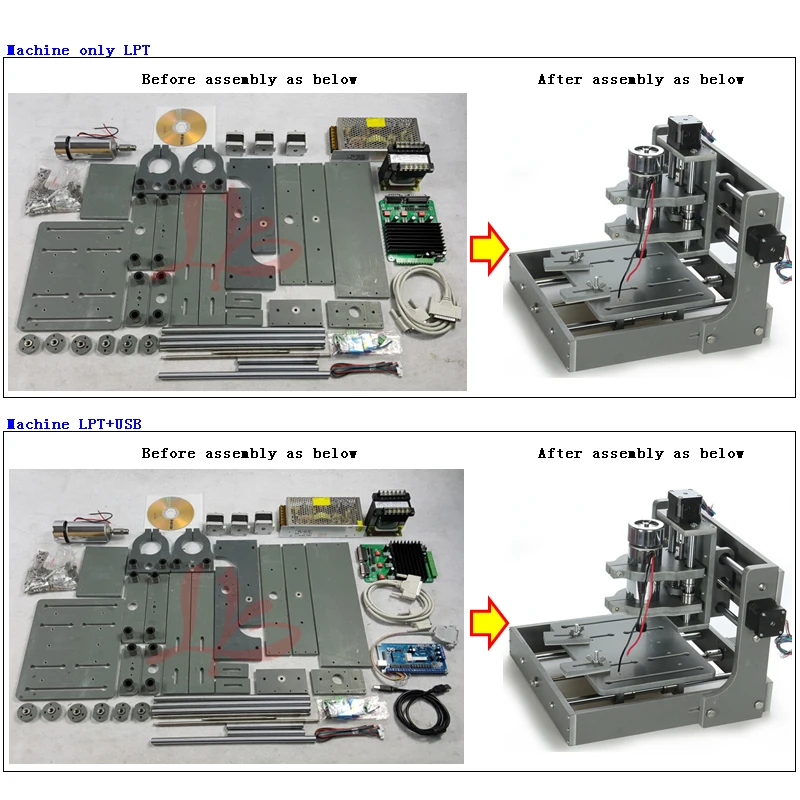 Machine only LPT

Before assembly as below

After assembly as below

Machine LPT+USB

Before assembly as below

After assembly as below