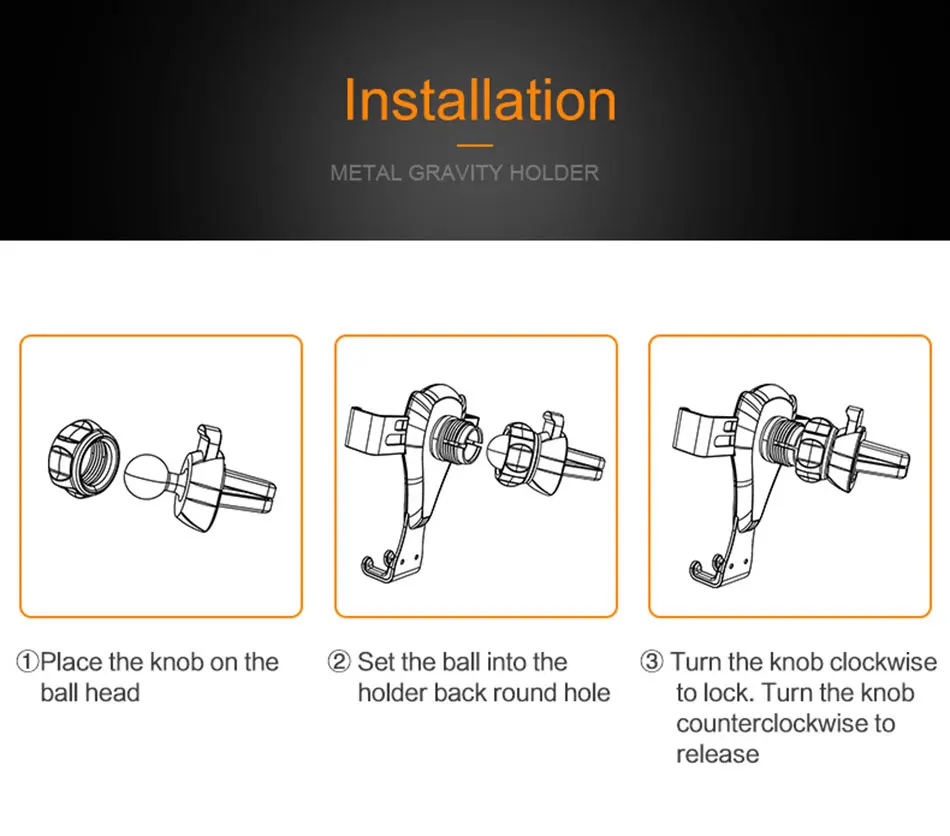 Installation

METAL GRAVITY HOLDER

①Place the knob on the ball head

② Set the ball into the holder back round hole

③ Turn the knob clockwise to lock. Turn the knob counterclockwise to release