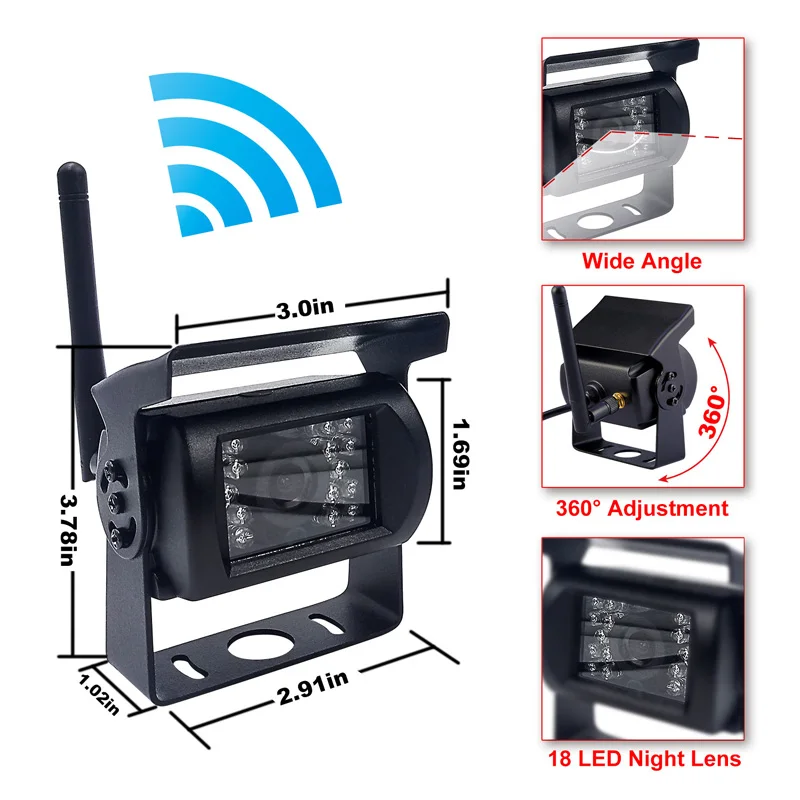 3.0in

1.69in

3.78in

1.02in

2.91in

Wide Angle

360°

360° Adjustment

18 LED Night Lens