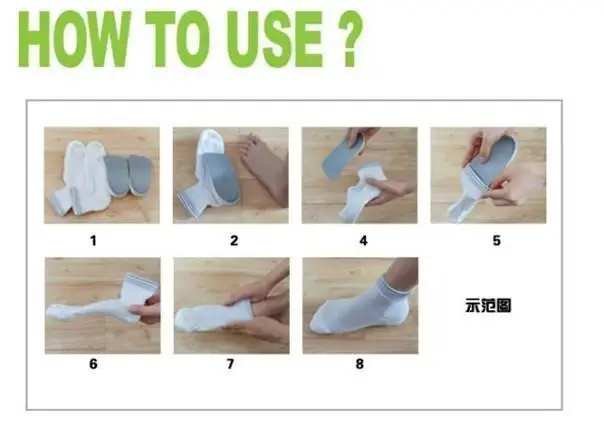 HOW TO USE ?

1

2

4

5

6

7

8

示范图