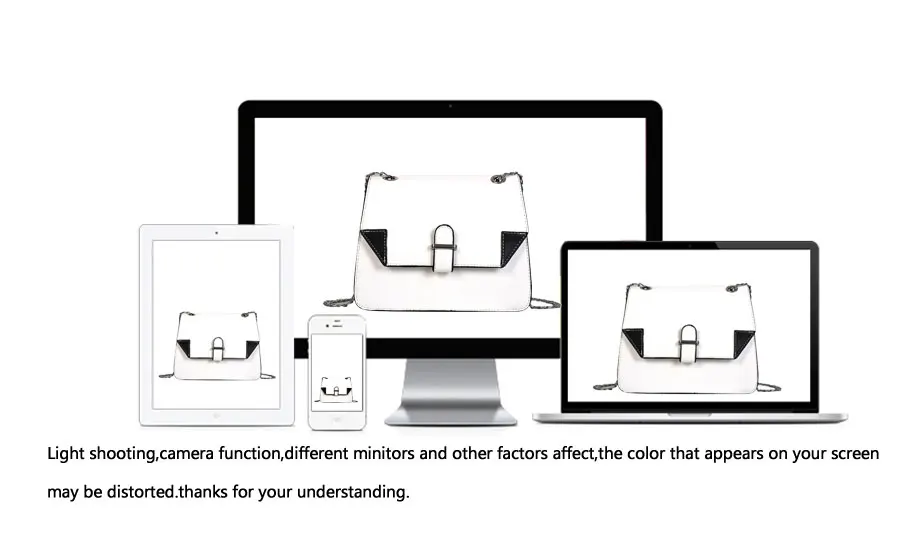 Light shooting,camera function,different minitors and other factors affect,the color that appears on your screen may be distorted.thanks for your understanding.