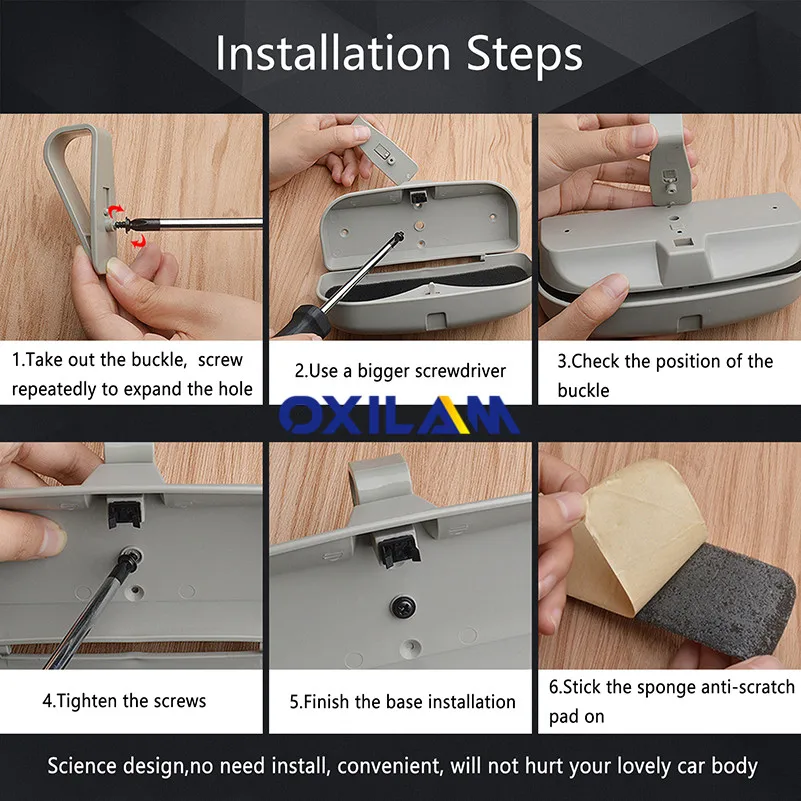 Installation Steps

1.Take out the buckle, screw repeatedly to expand the hole

2.Use a bigger screwdriver

3.Check the position of the buckle

OXILAM

4.Tighten the screws

5.Finish the base installation

6.Stick the sponge anti-scratch pad on

Science design,no need install, convenient, will not hurt your lovely car body