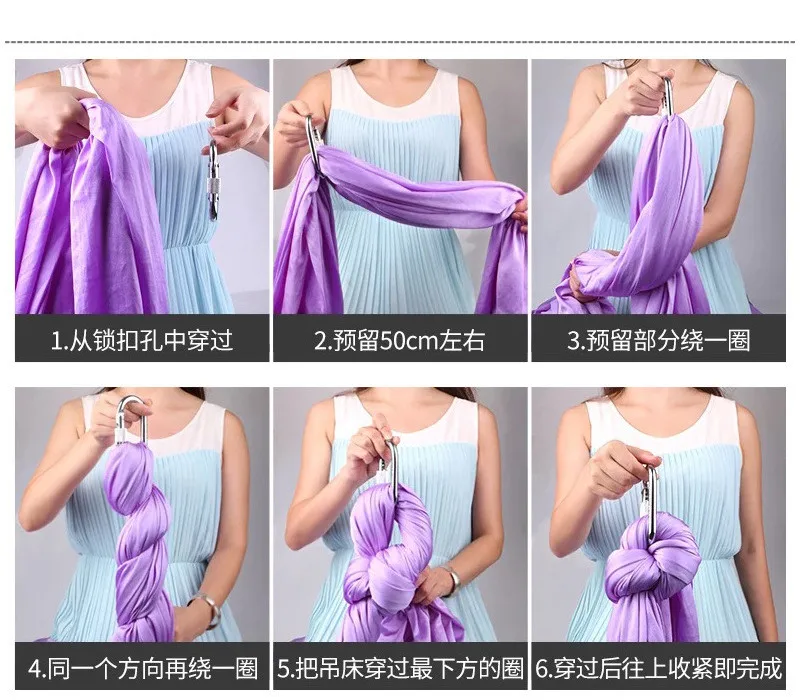 1.从锁扣孔中穿过

2.预留50cm左右

3.预留部分绕一圈

4.同一个方向再绕一圈

5.把吊床穿过最下方的圈

6.穿过后往上收紧即完成