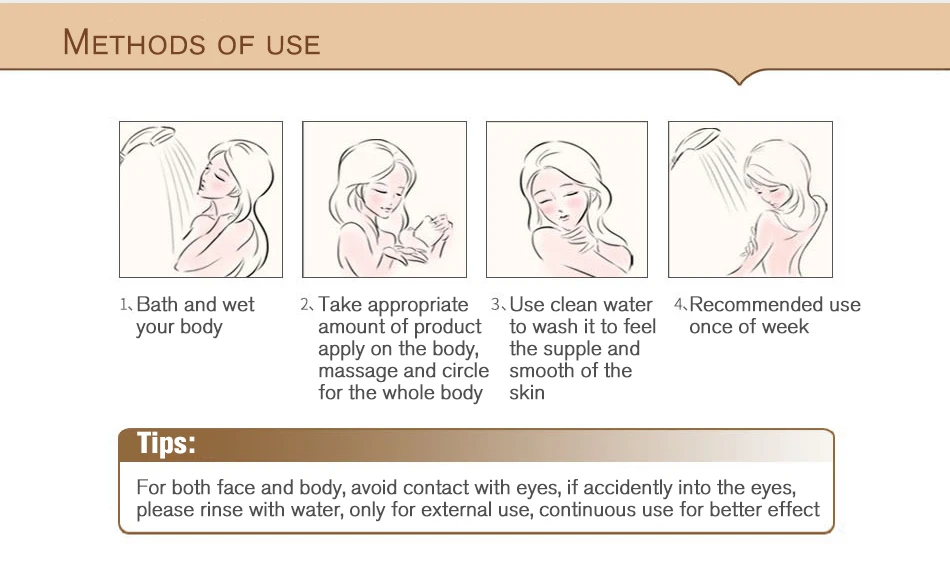 METHODS OF USE

1、Bath and wet your body

2、Take appropriate amount of product apply on the body, massage and circle for the whole body

3、Use clean water to wash it to feel the supple and smooth of the skin

4、Recommended use once of week

Tips:

For both face and body, avoid contact with eyes, if accidently into the eyes, please rinse with water, only for external use, continuous use for better effect