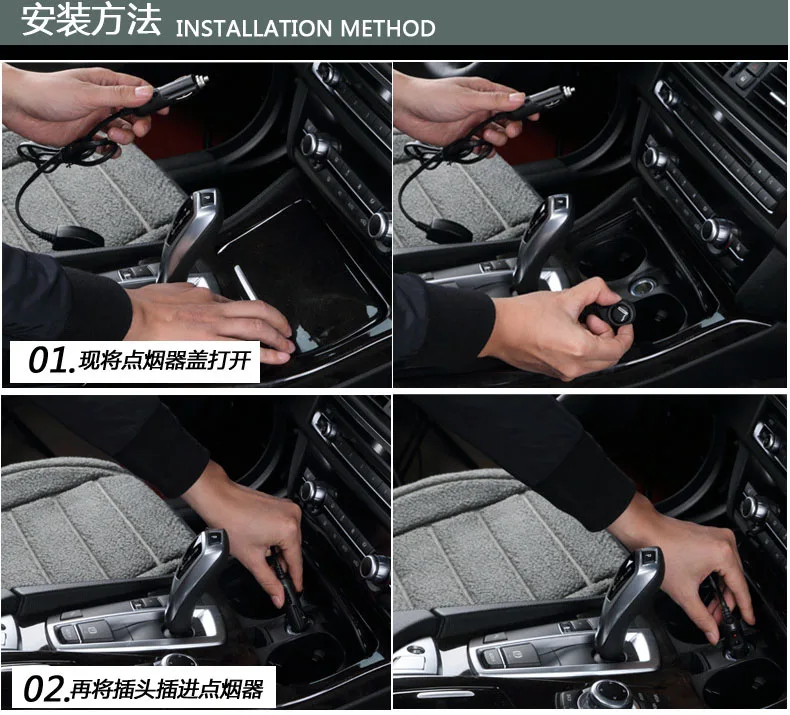 安装方法 INSTALLATION METHOD

01.现将点烟器盖打开

02.再将插头插进点烟器