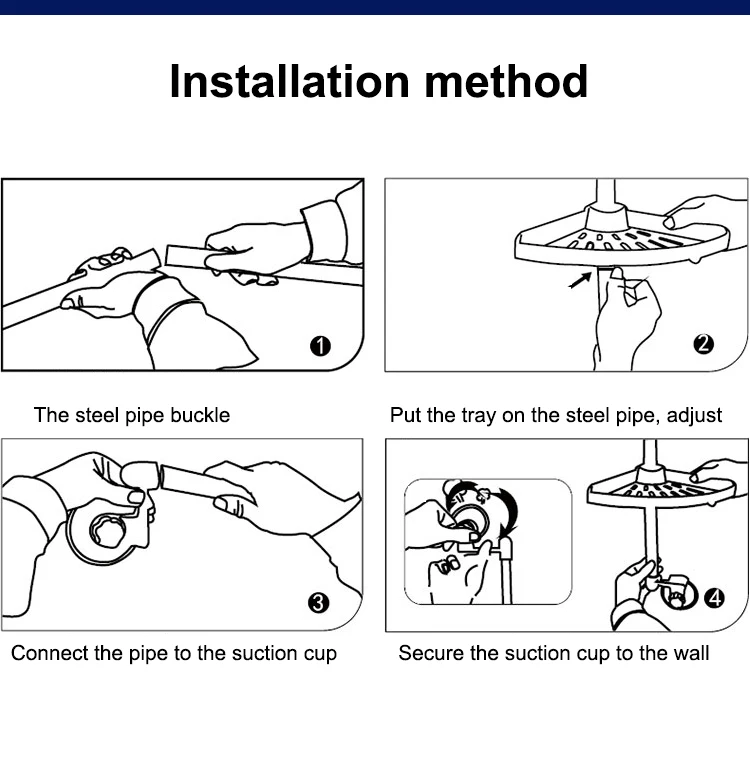 Installation method

1

The steel pipe buckle

2

Put the tray on the steel pipe, adjust

3

Connect the pipe to the suction cup

4

Secure the suction cup to the wall