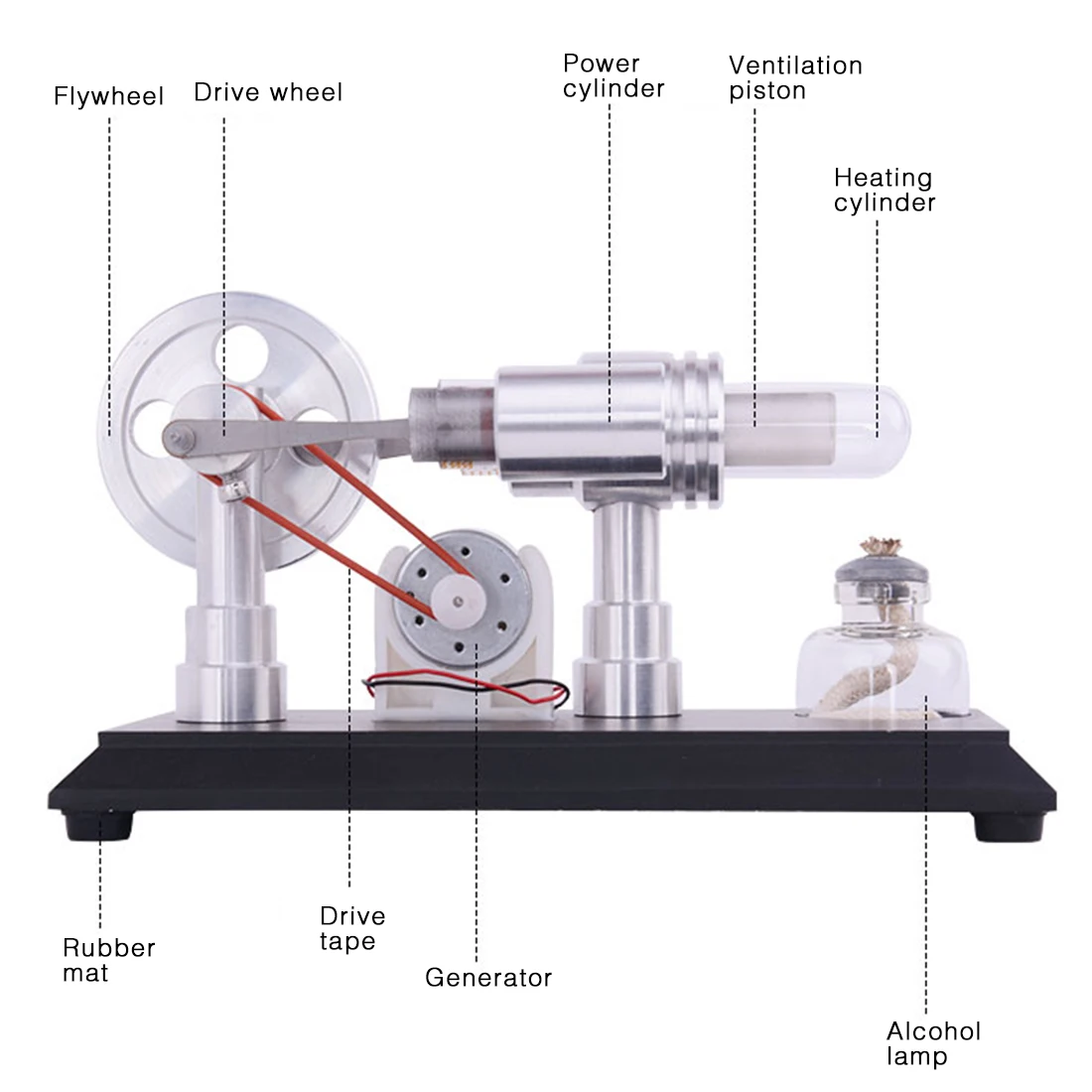 Flywheel

Drive wheel

Power cylinder

Ventilation piston

Heating cylinder

Rubber mat

Drive tape

Generator

Alcohol lamp