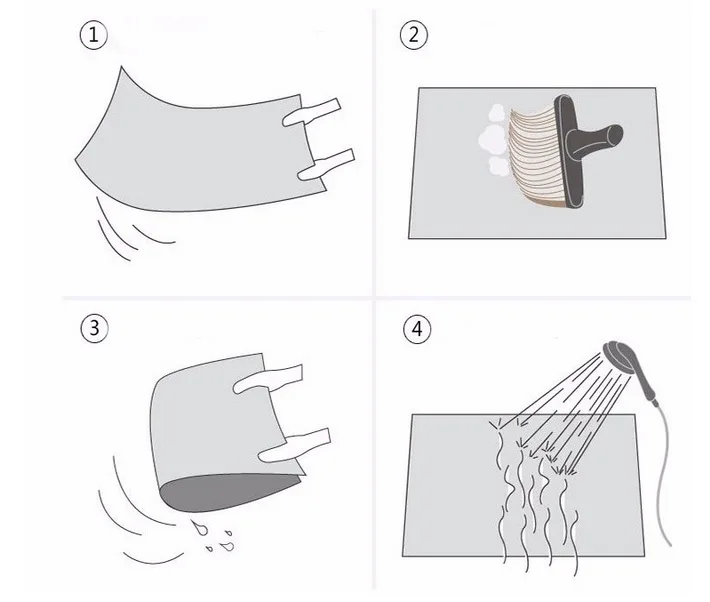 ①

②

③

④