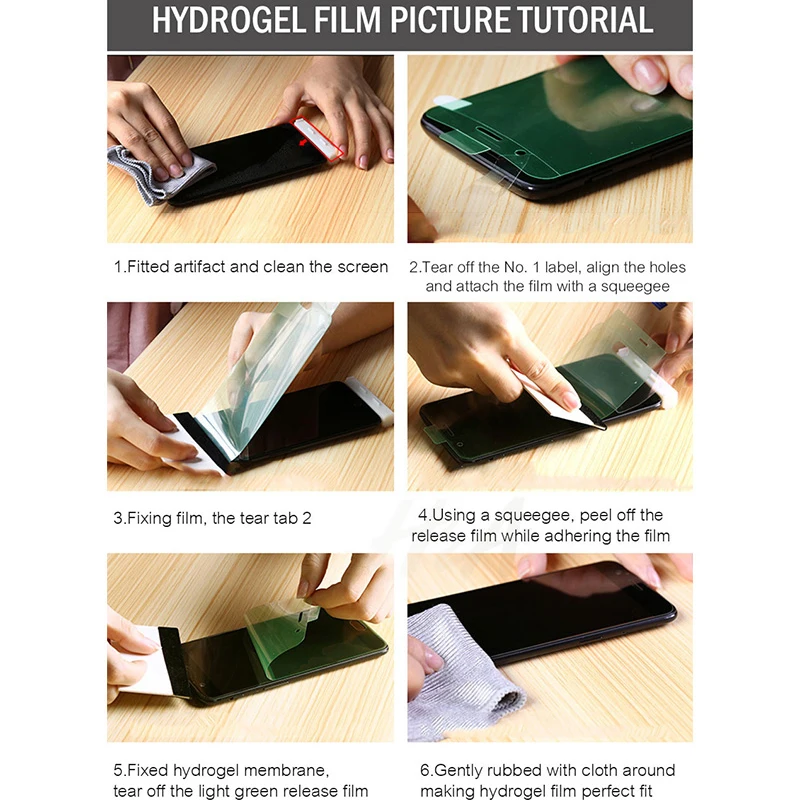 HYDROGEL FILM PICTURE TUTORIAL

1.Fitted artifact and clean the screen

2.Tear off the No. 1 label, align the holes and attach the film with a squeegee

3.Fixing film, the tear tab 2

4.Using a squeegee, peel off the release film while adhering the film

5.Fixed hydrogel membrane, tear off the light green release film

6.Gently rubbed with cloth around making hydrogel film perfect fit