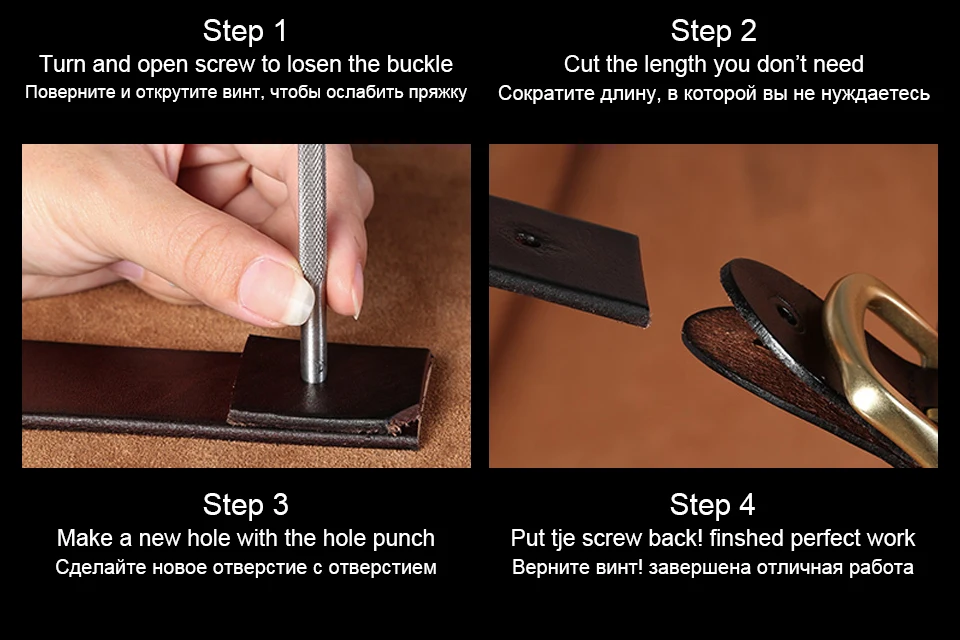 Step 1
Turn and open screw to losen the buckle
Поверните и открутите винт, чтобы ослабить пряжку

Step 2
Cut the length you don't need
Сократите длину, в которой вы не нуждаетесь

Step 3
Make a new hole with the hole punch
Сделайте новое отверстие с отверстием

Step 4
Put tje screw back! finshed perfect work
Верните винт! завершена отличная работа