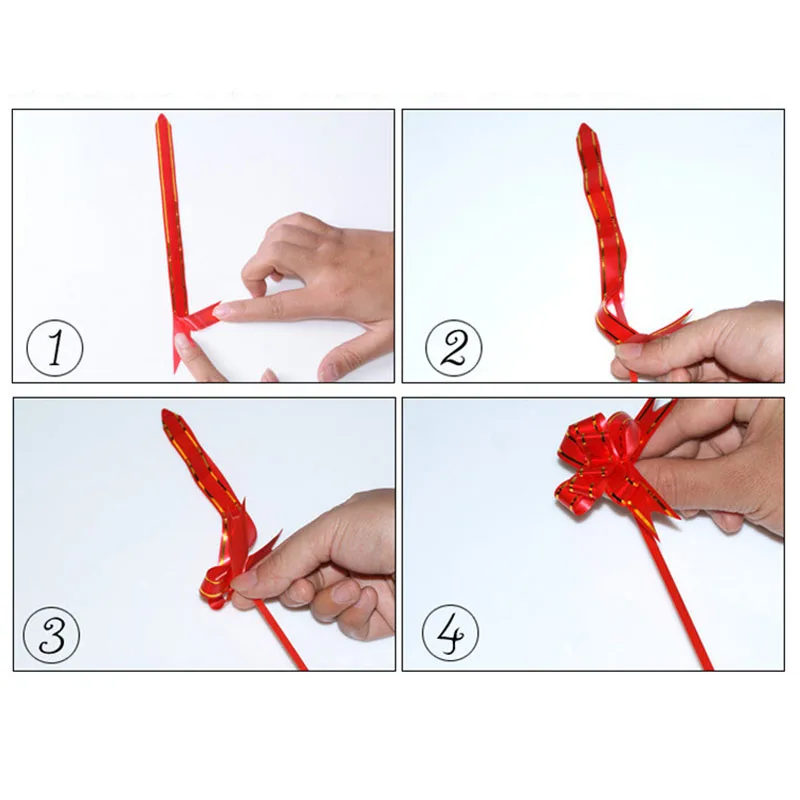 1

2

3

4