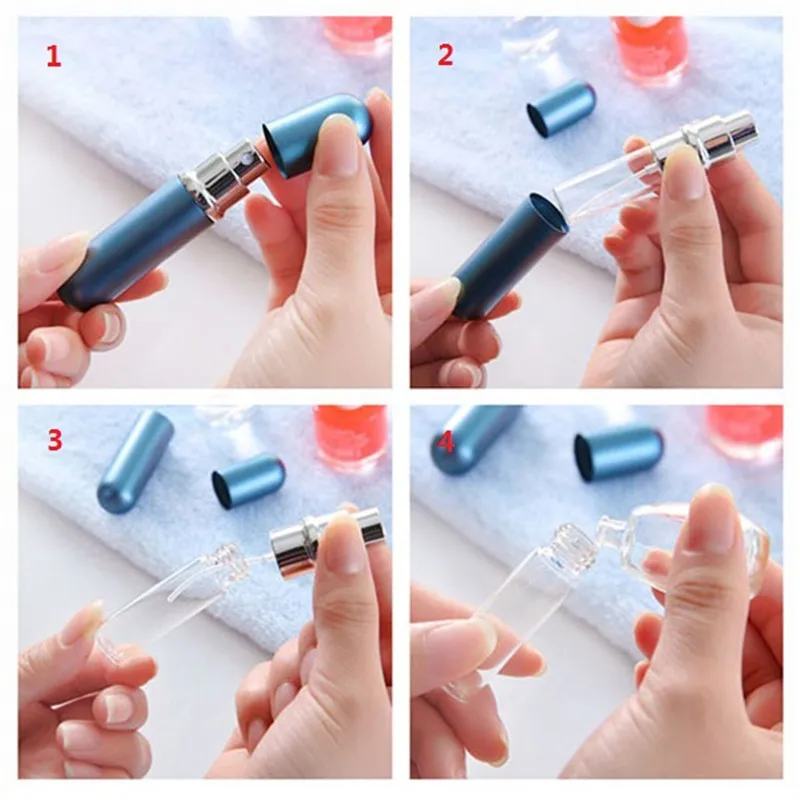 1

2

3

4