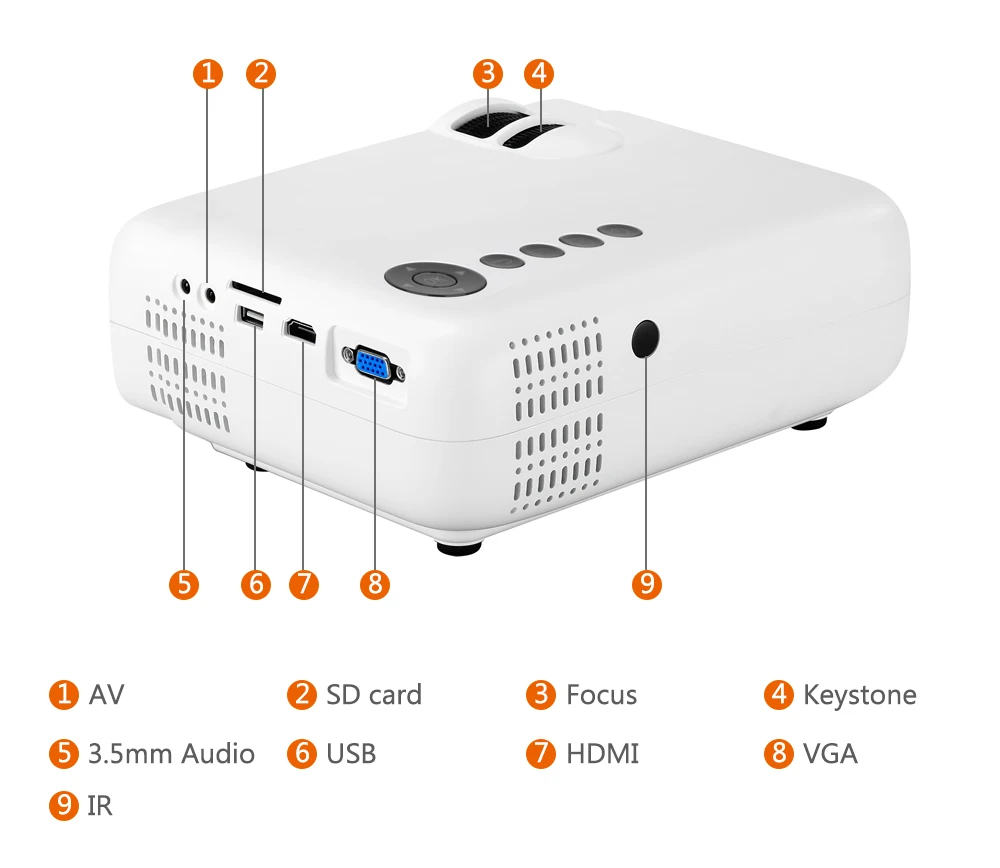 1 2 3 4

5 6 7 8 9

1 AV
2 SD card
3 Focus
4 Keystone
5 3.5mm Audio
6 USB
7 HDMI
8 VGA
9 IR