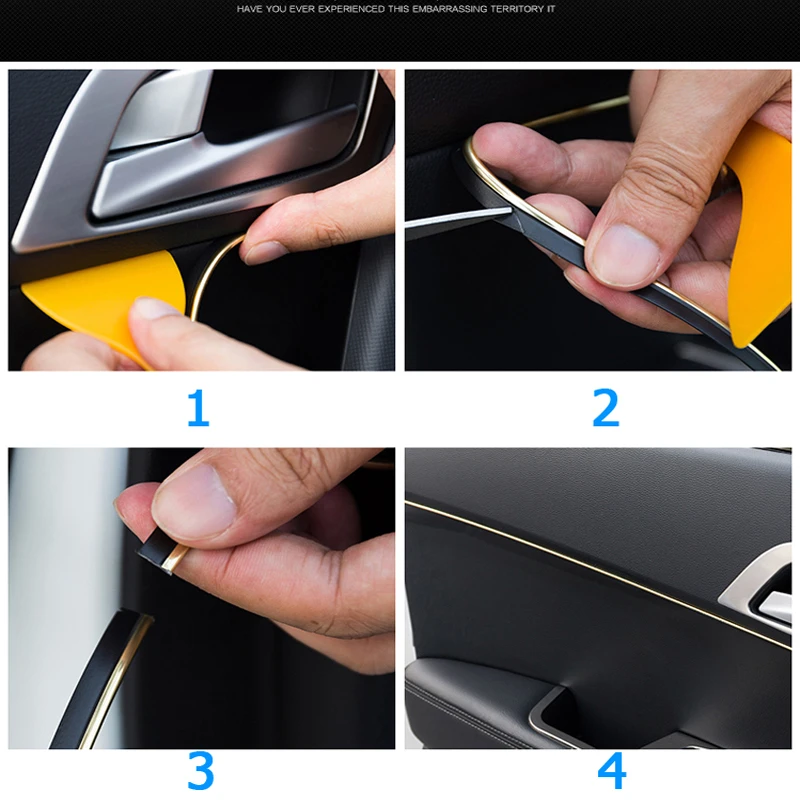 HAVE YOU EVER EXPERIENCED THIS EMBARRASSING TERRITORY IT

1

2

3

4