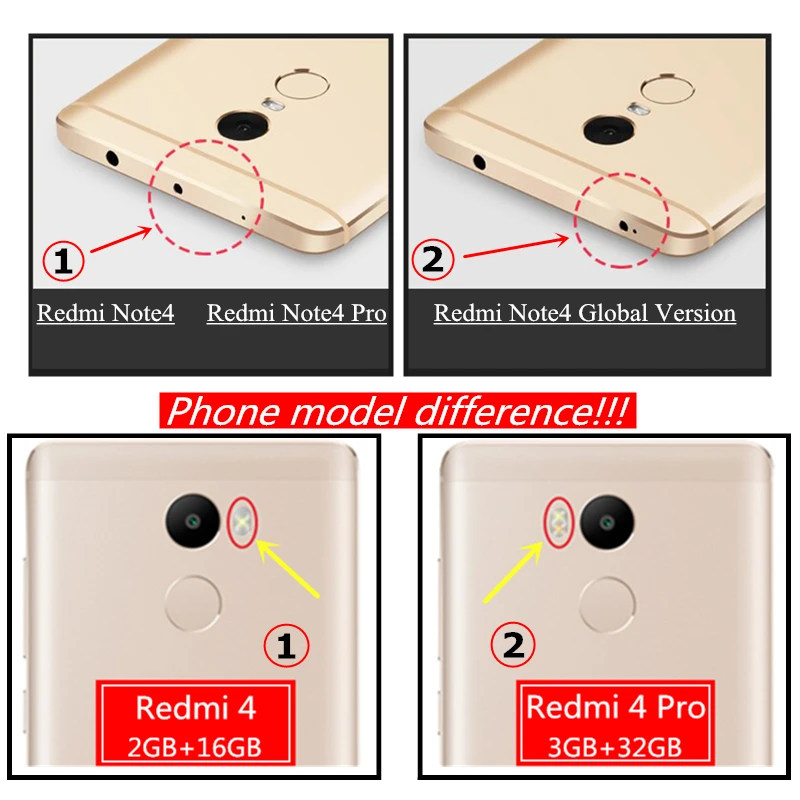 1

Redmi Note4 Redmi Note4 Pro

2

Redmi Note4 Global Version

Phone model difference!!!

1

Redmi 4
2GB+16GB

2

Redmi 4 Pro
3GB+32GB