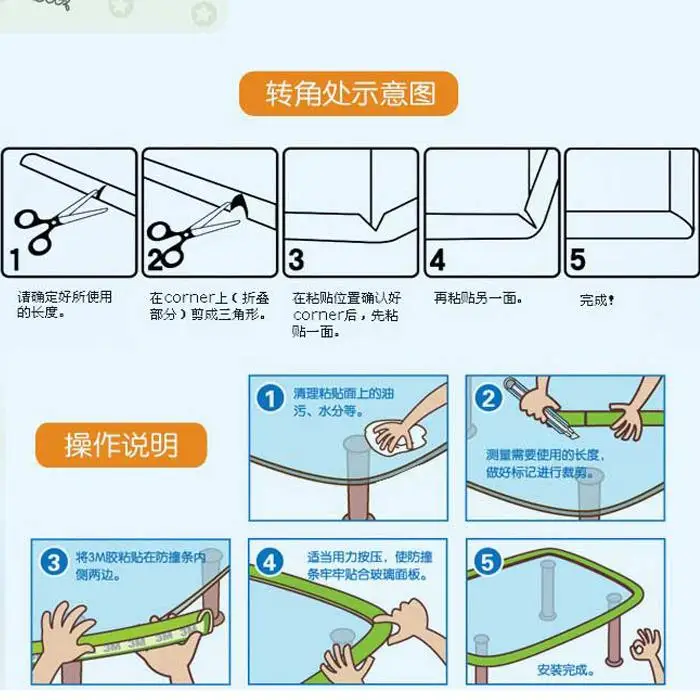 转角处示意图

1
请确定好所使用的长度。

2
在corner上（折叠部分）剪成三角形。

3
在粘贴位置确认好corner后，先粘贴一面。

4
再粘贴另一面。

5
完成！

操作说明

1 清理粘贴面上的油污、水分等。

2 测量需要使用的长度、做好标记进行裁剪。

3 将3M胶粘贴在防撞条内侧两边。

3M 3M 3M 3M

4 适当用力按压，使防撞条牢牢贴合玻璃面板。

5 安装完成。