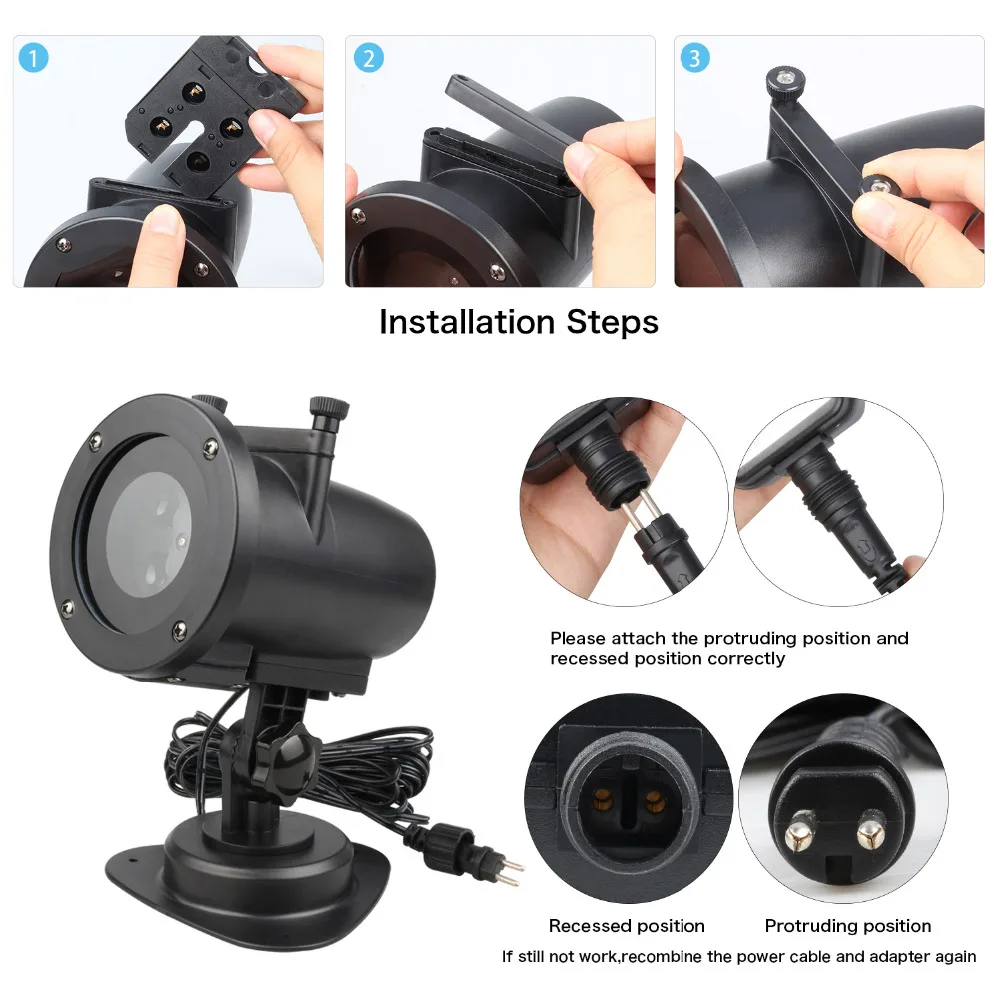 1

2

3

Installation Steps

Please attach the protruding position and recessed position correctly

Recessed position

Protruding position

If still not work,recombine the power cable and adapter again