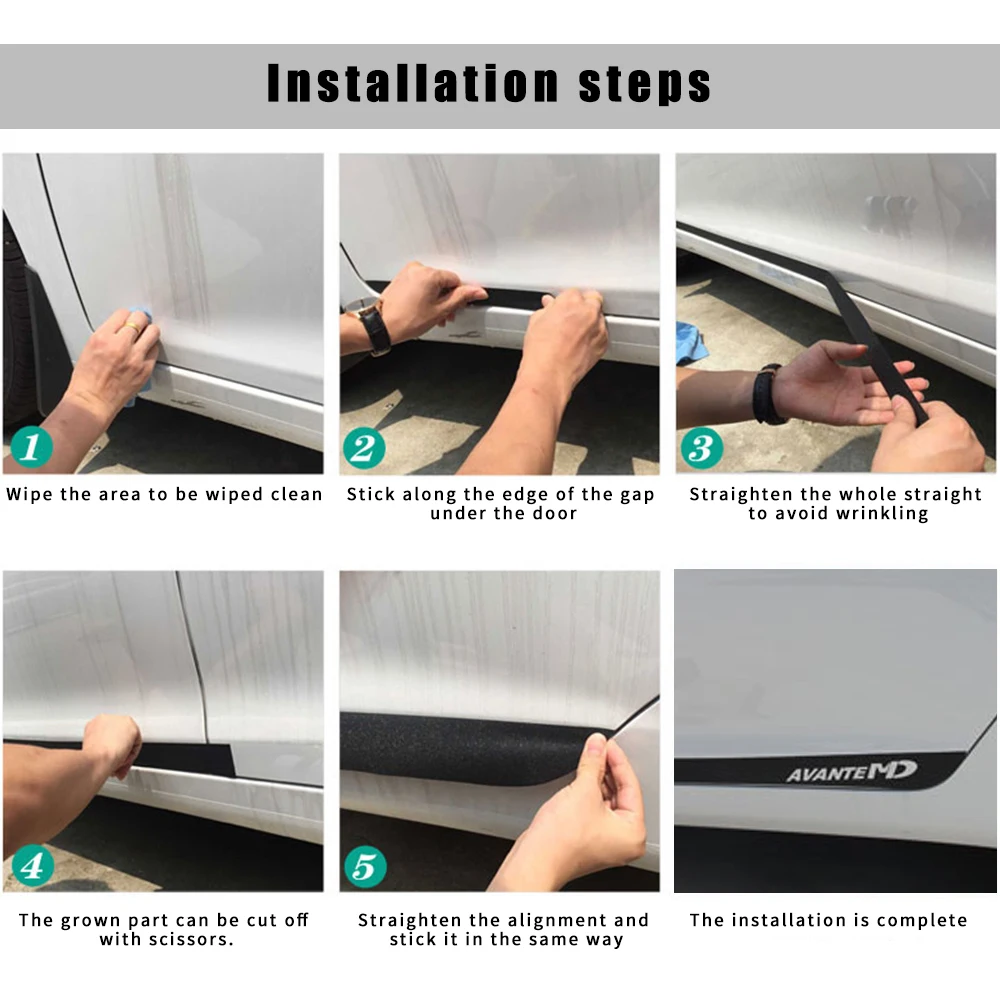 Installation steps

1
Wipe the area to be wiped clean

2
Stick along the edge of the gap under the door

3
Straighten the whole straight to avoid wrinkling

4
The grown part can be cut off with scissors.

5
Straighten the alignment and stick it in the same way

AVANTE MD
The installation is complete